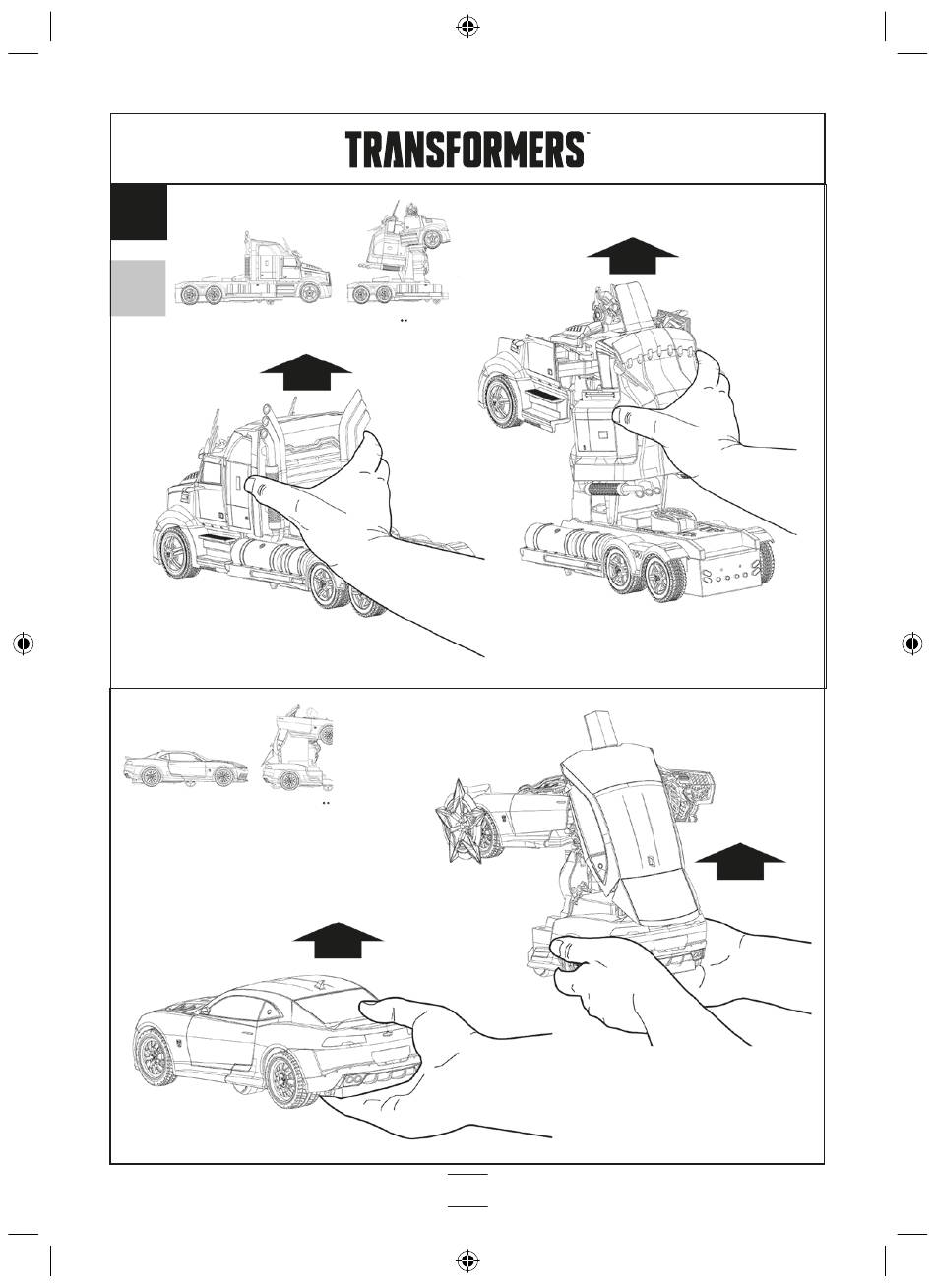 TRANSFORMERS™