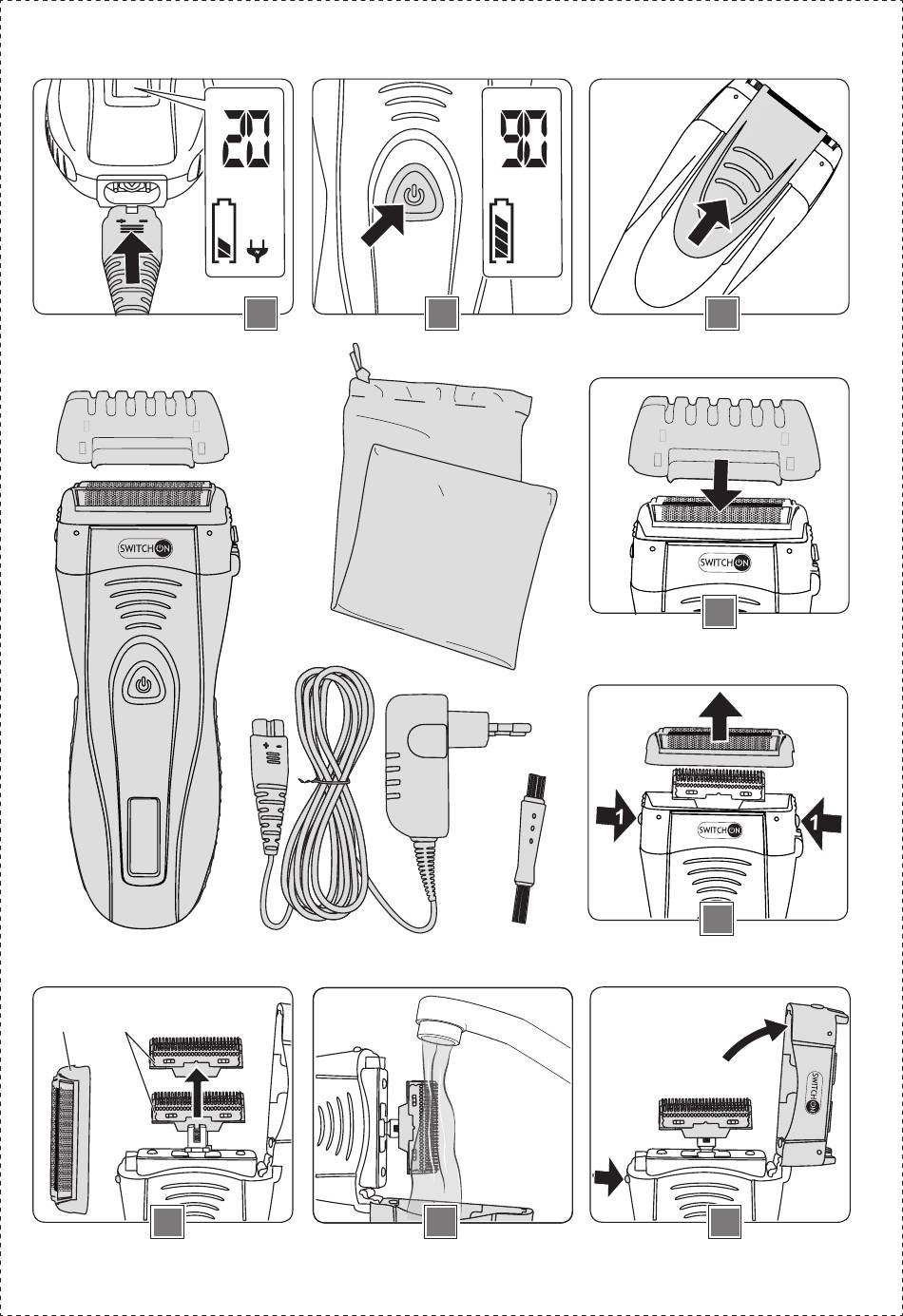 20

90

SWITCH ON

SWITCH ON

SWITCH ON

1

1

SWITCH ON