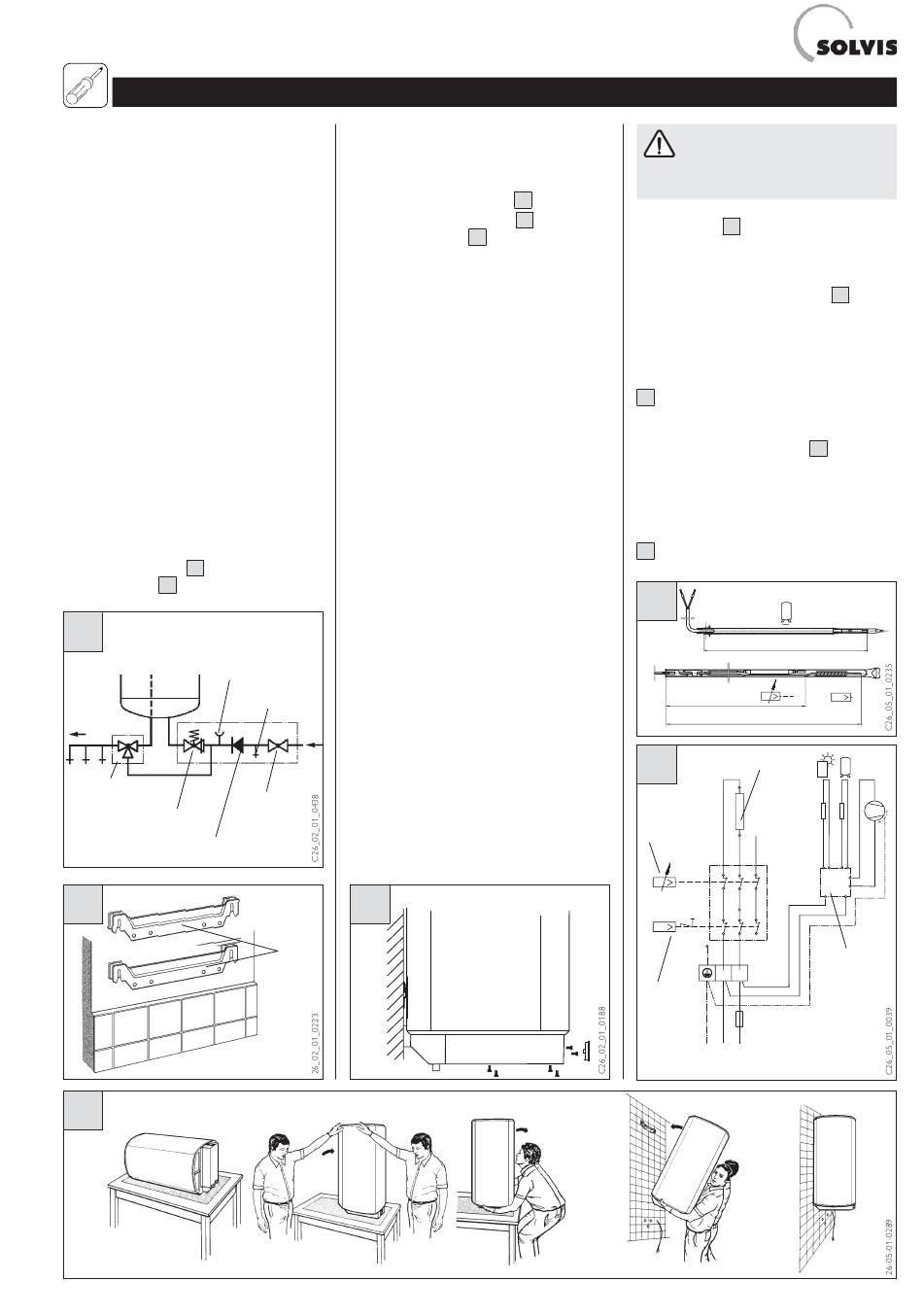 SOLVIS

C26_02_01_0438

26_02_01_0223

C26_02_01_0188

C26_05_01_0235

C26_05_01_0039

26-05-01-0289