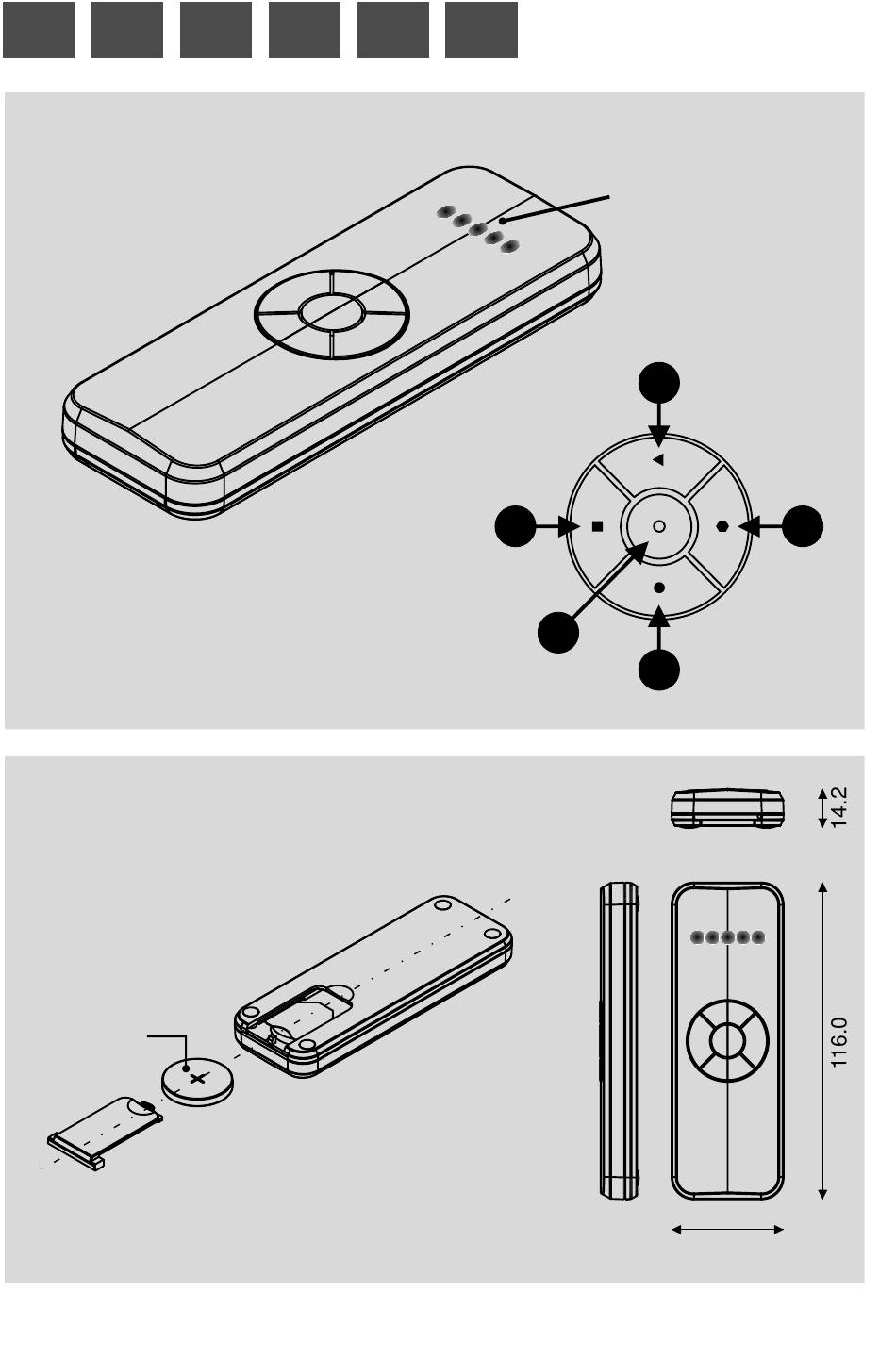 14.2

116.0