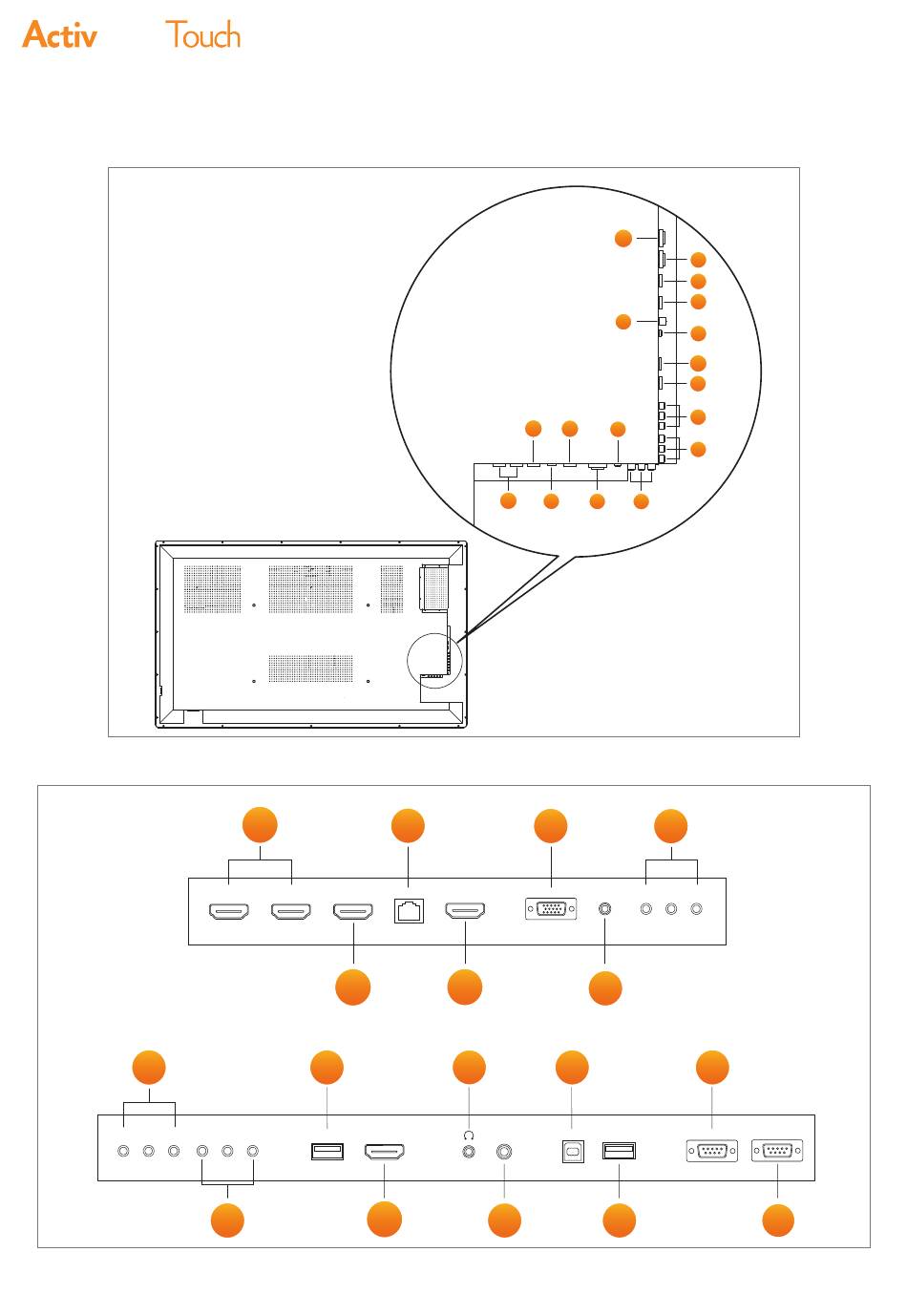 Activ Touch