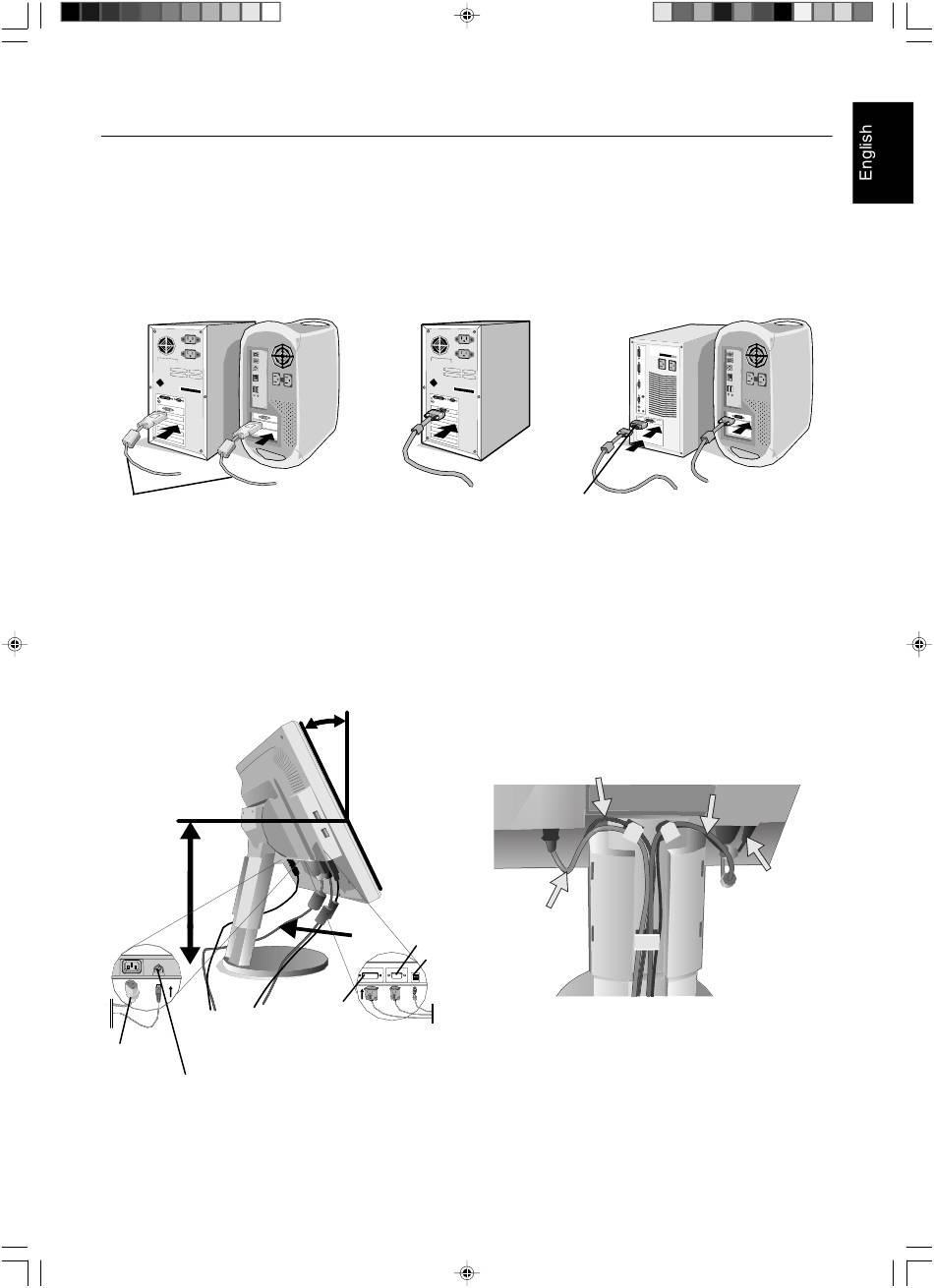 English