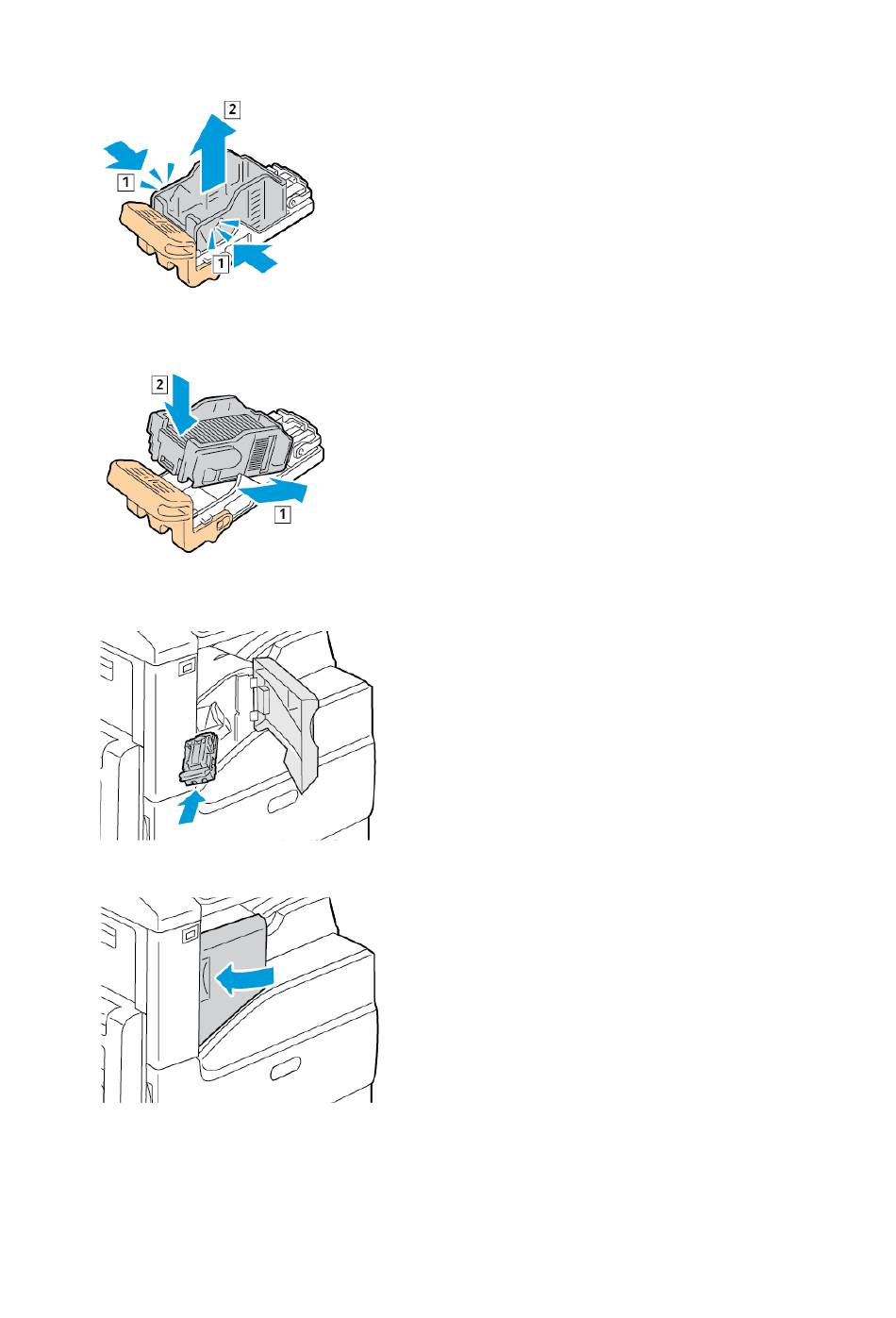 2
1
1

2
1