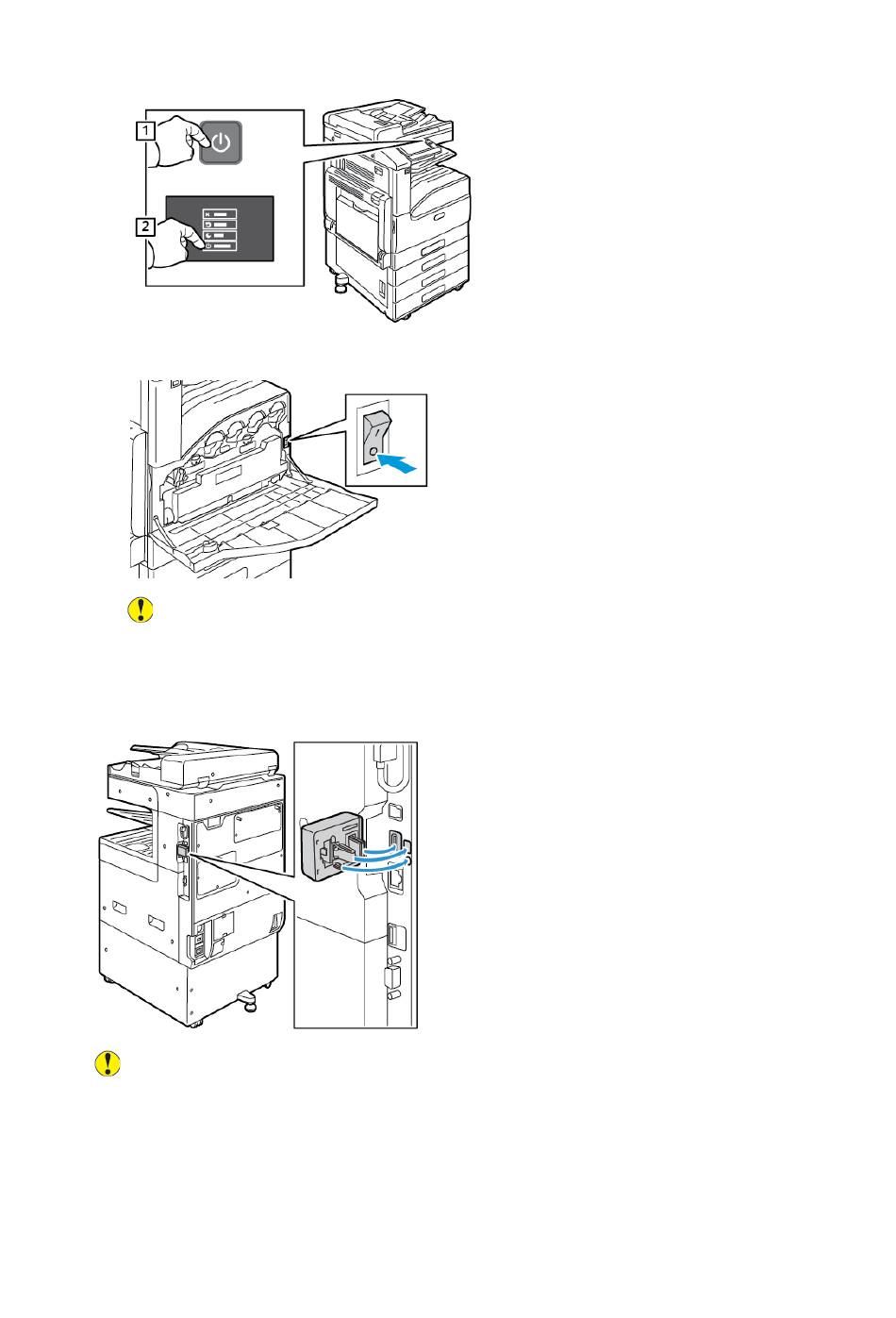 1

2