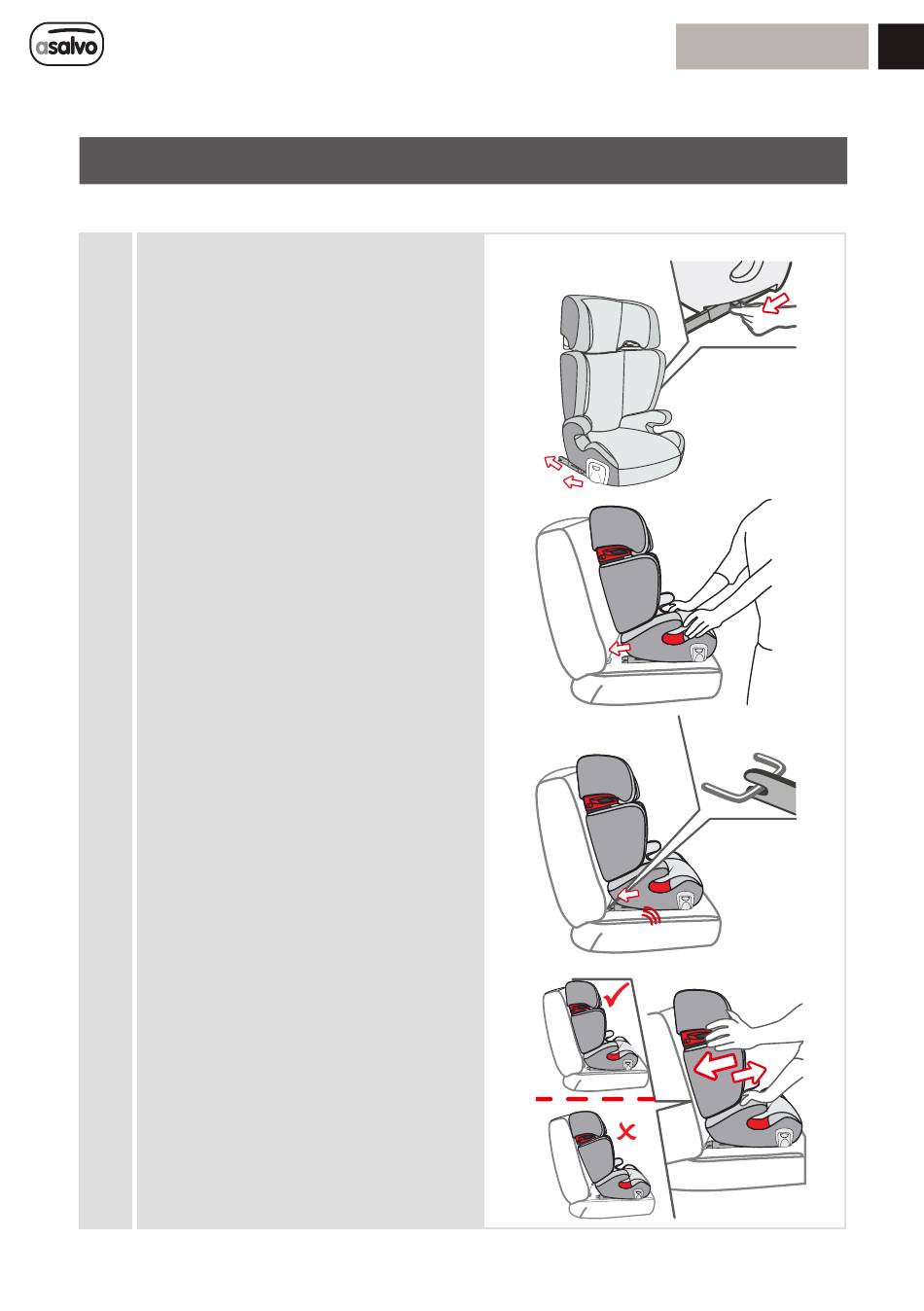 asalvo