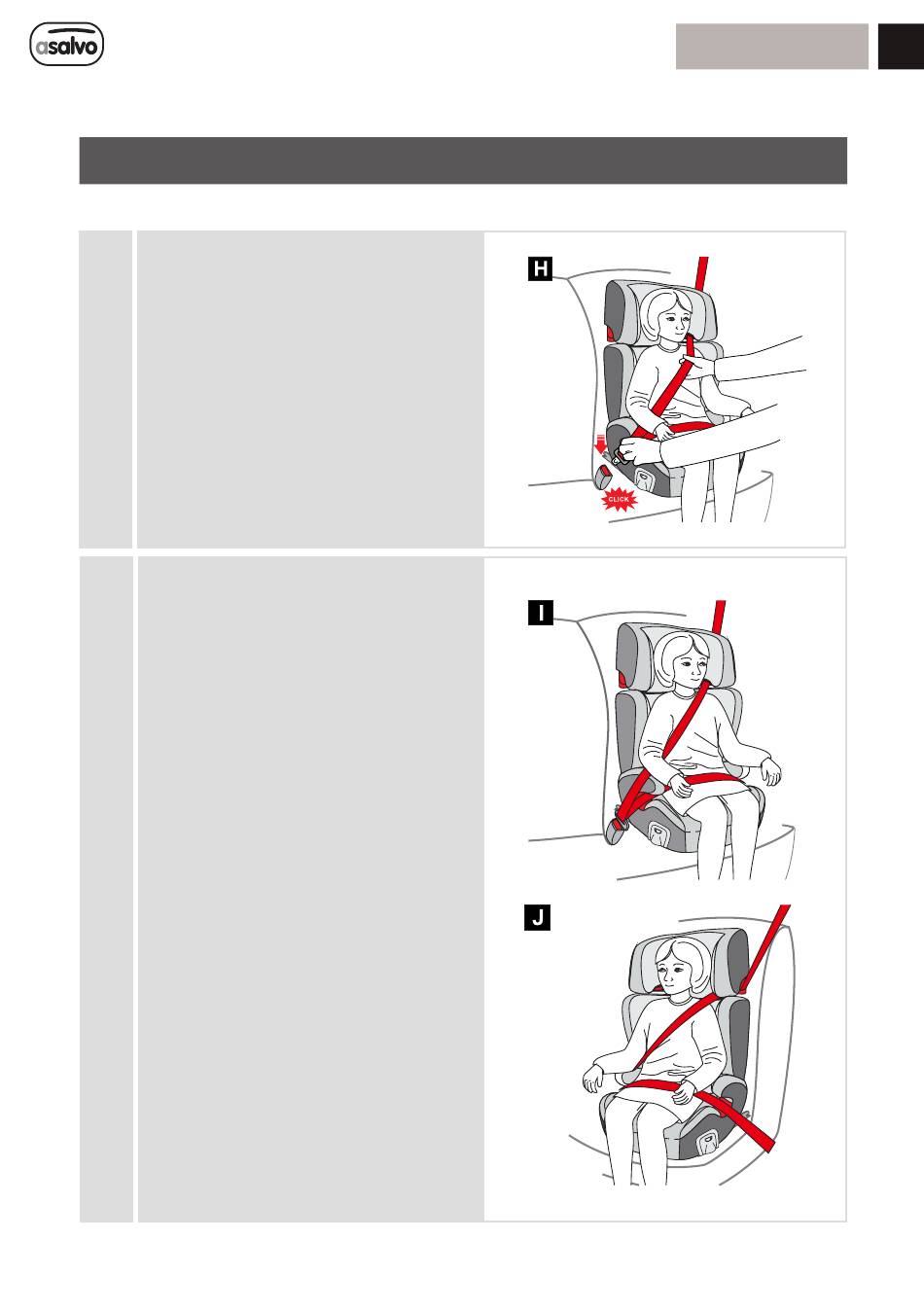 asalvo

H

CLICK

I

J