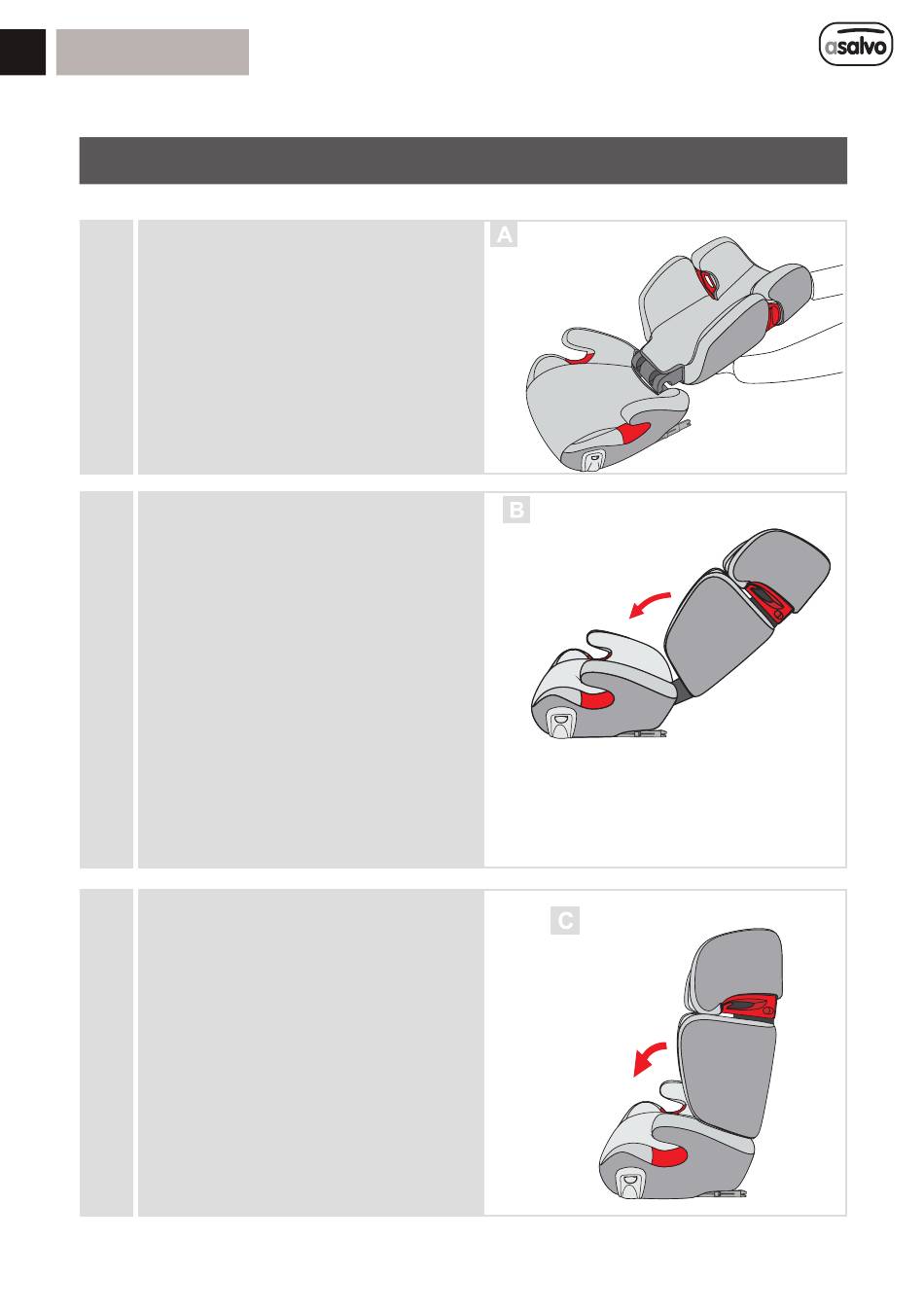 asalvo

A

B

C