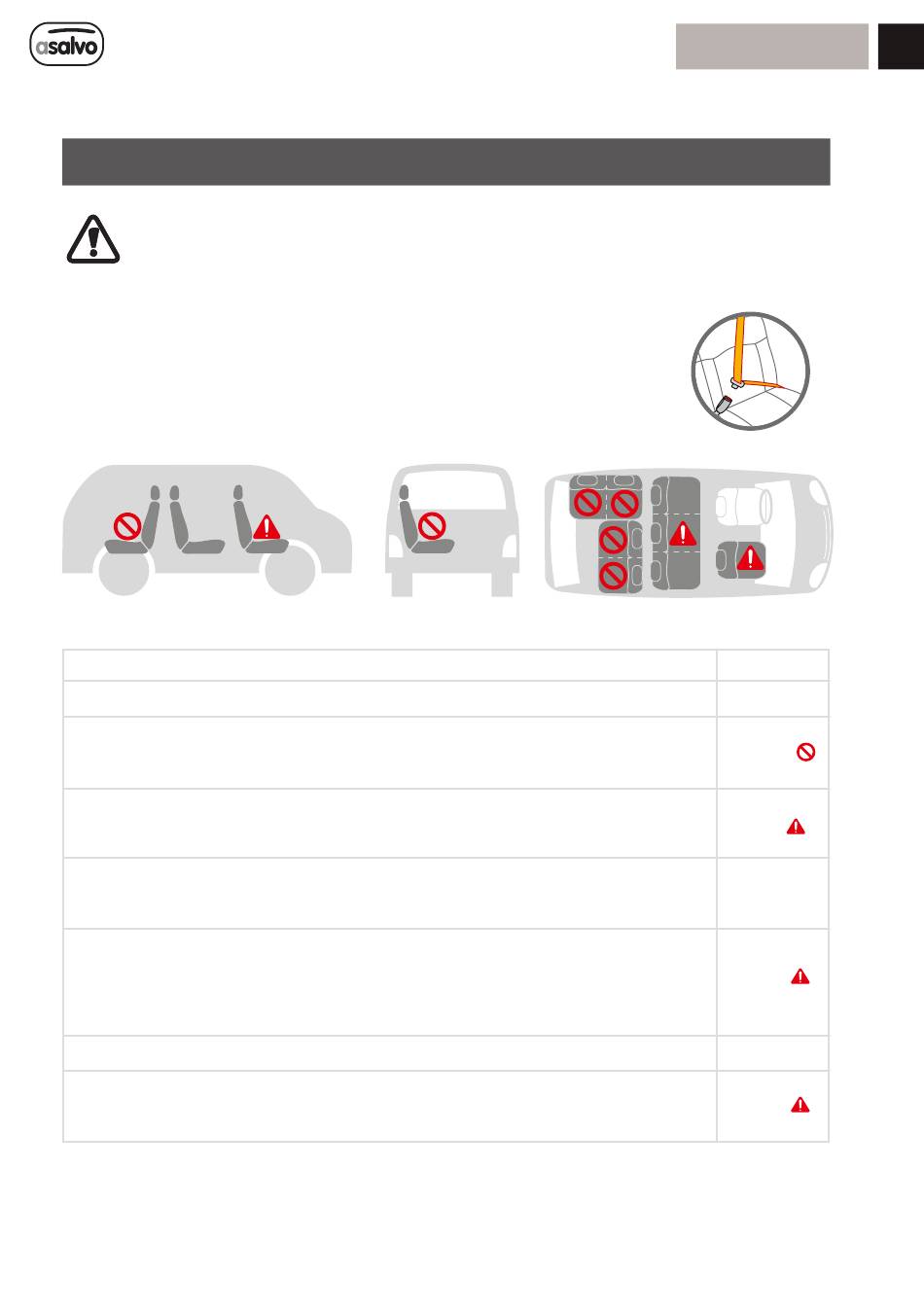 asalvo