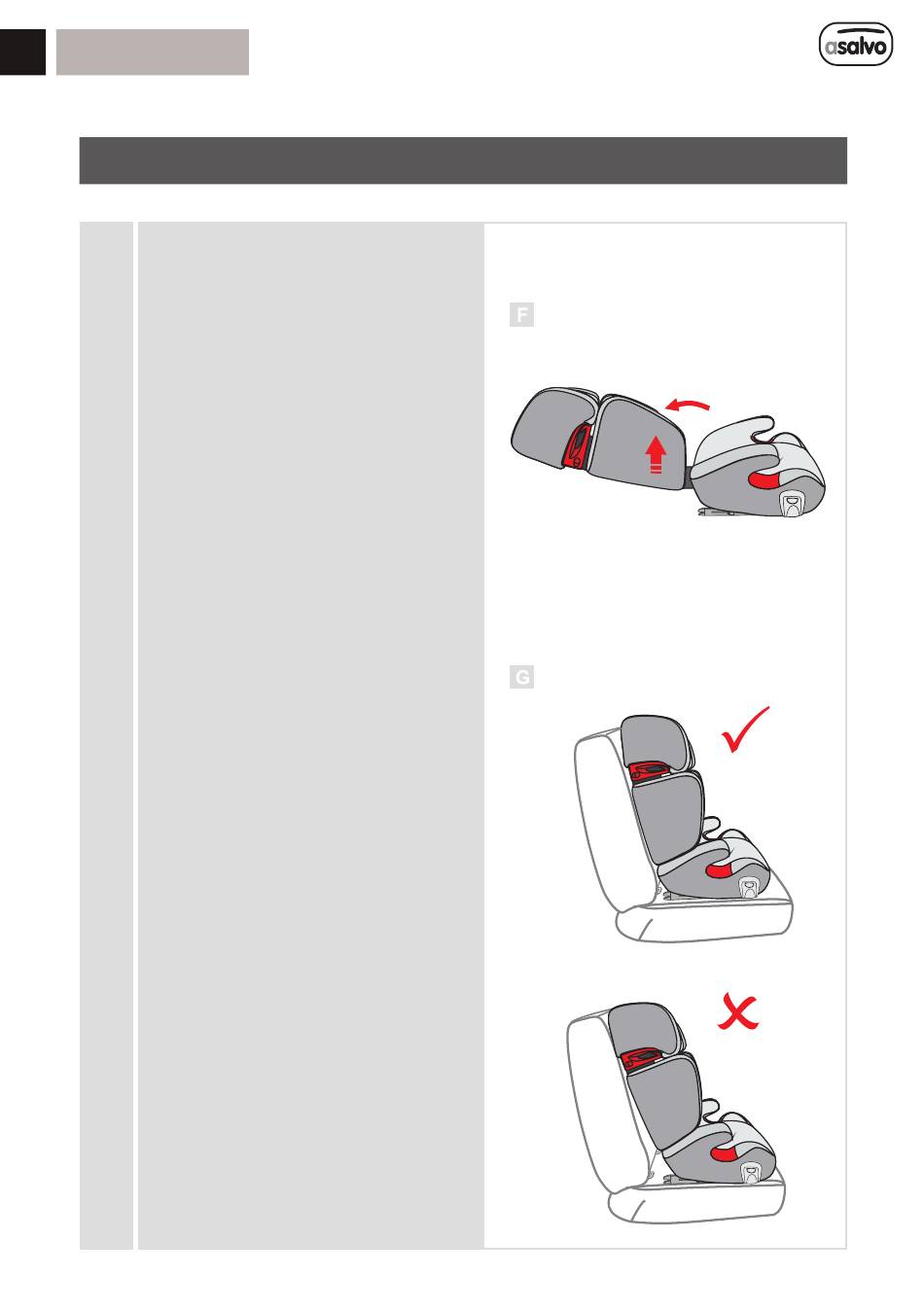 asalvo

F

G