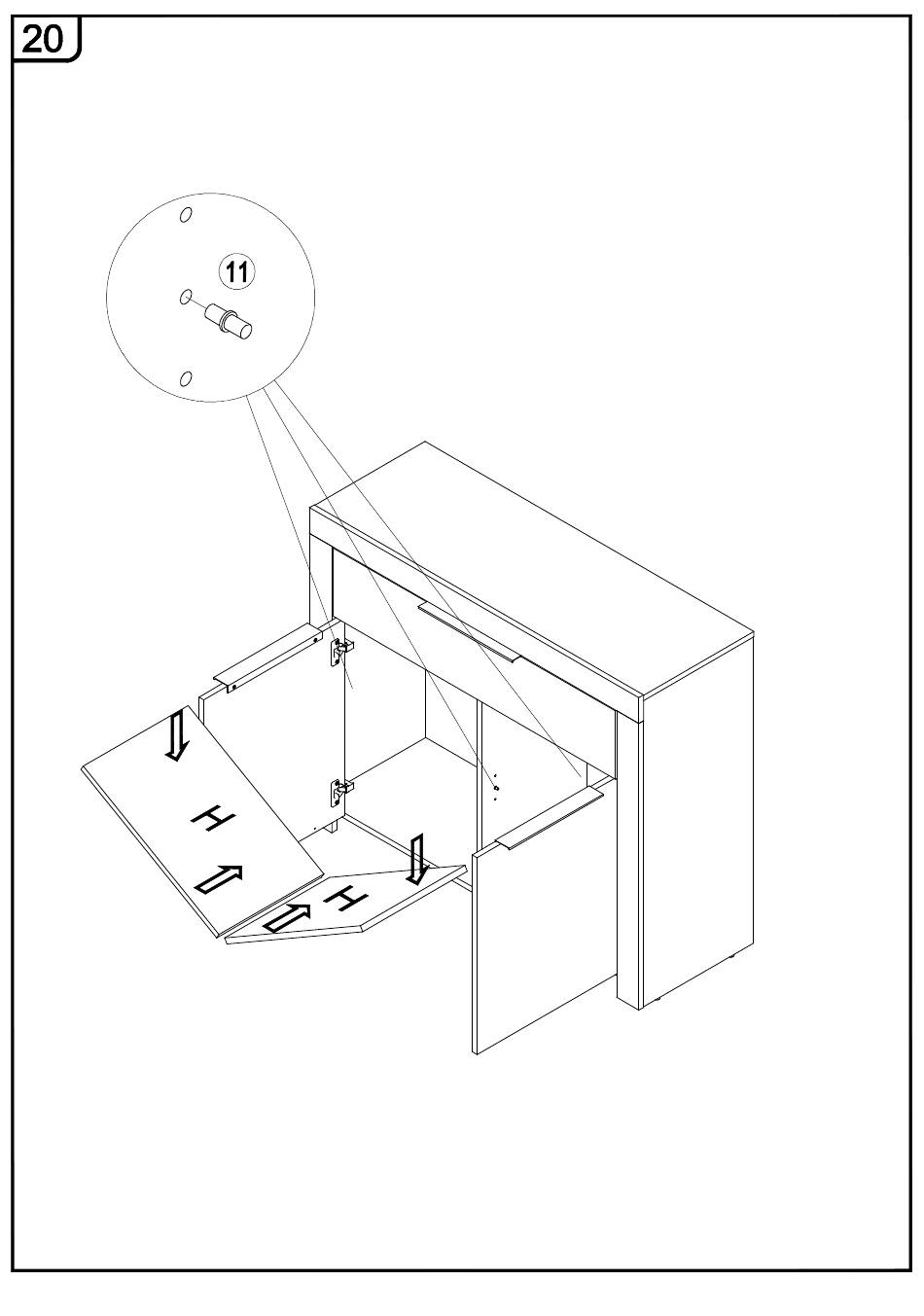 20

11

H

H