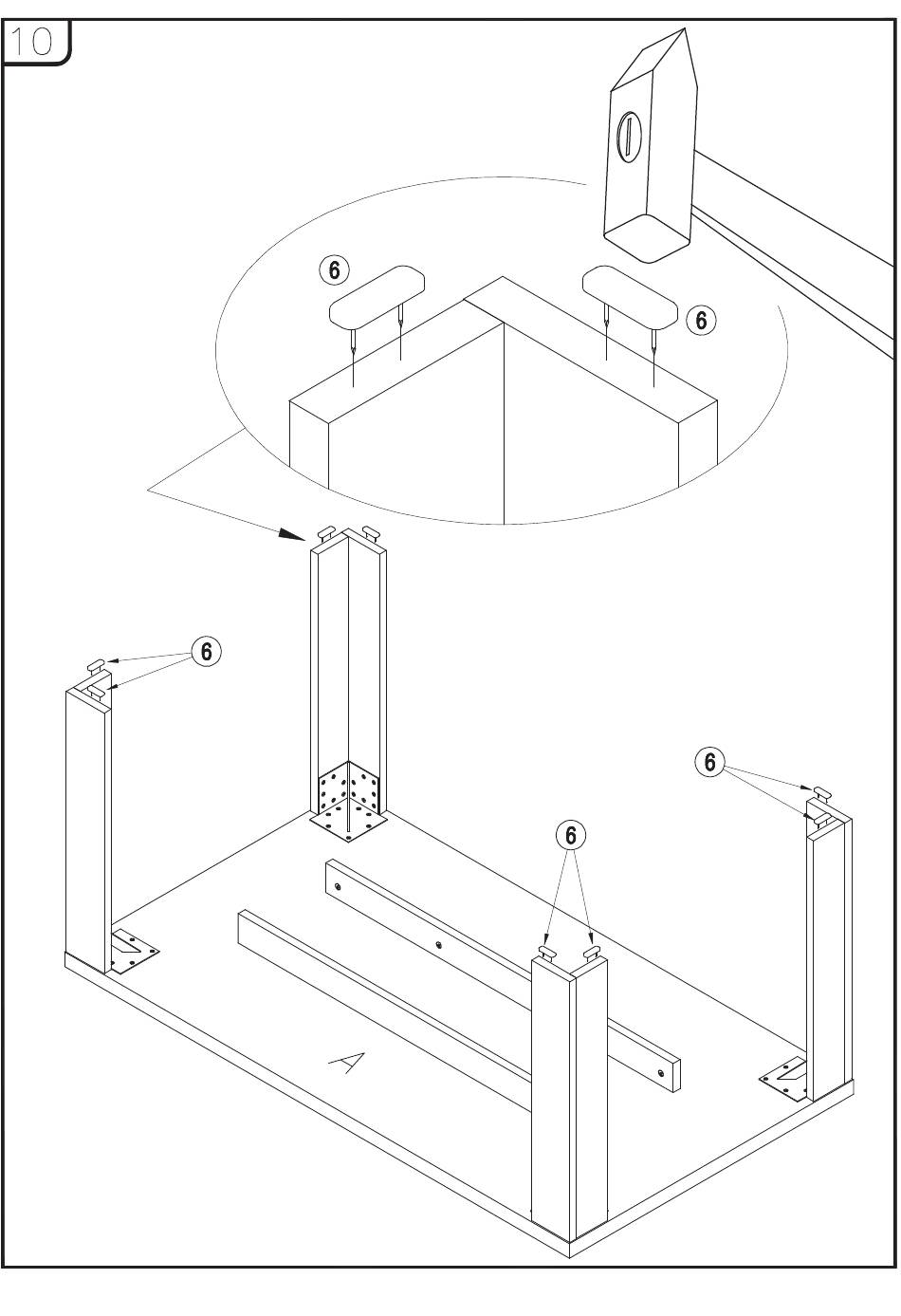 10

6

6

6

6

6

A