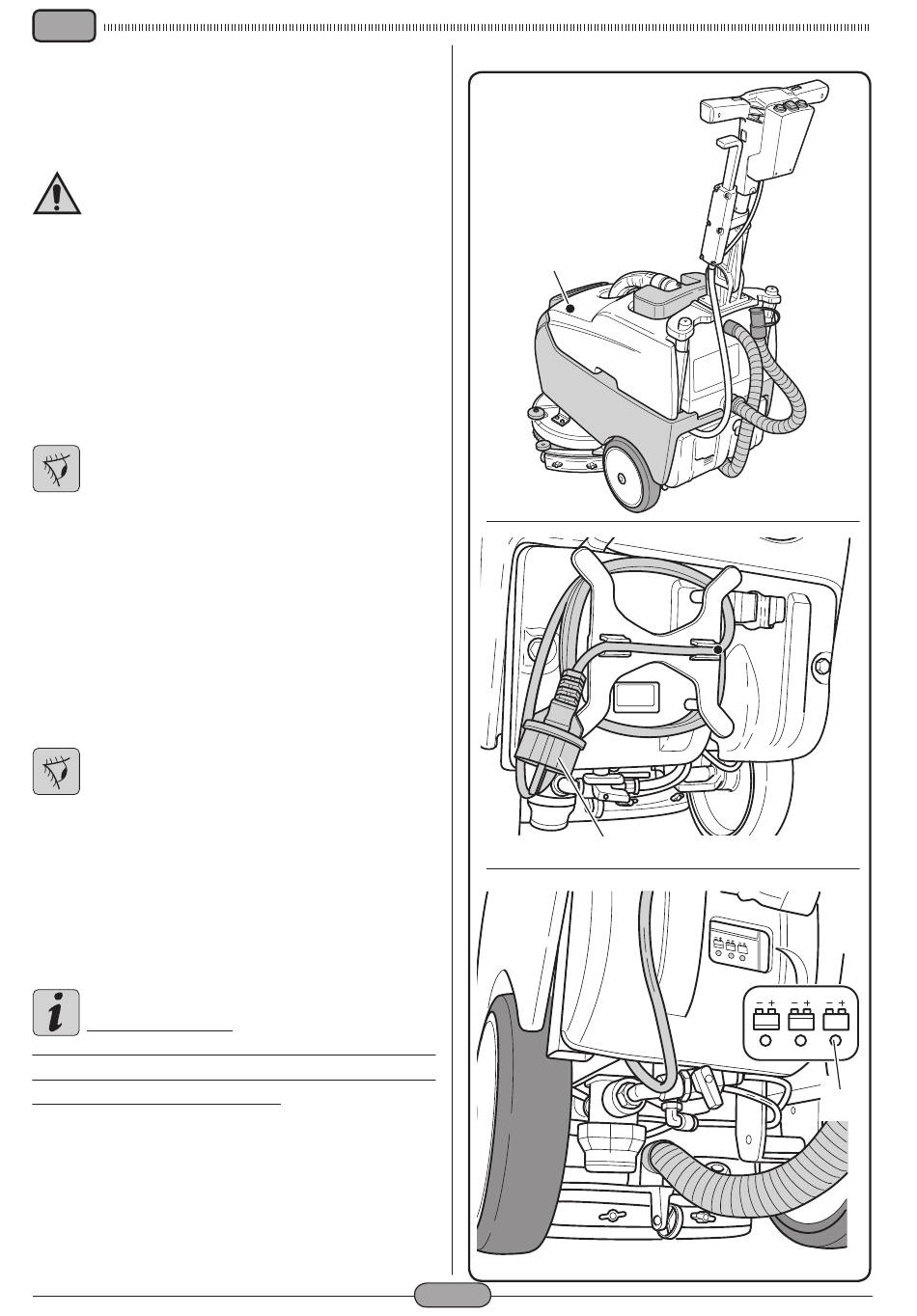 − +
− +
− +