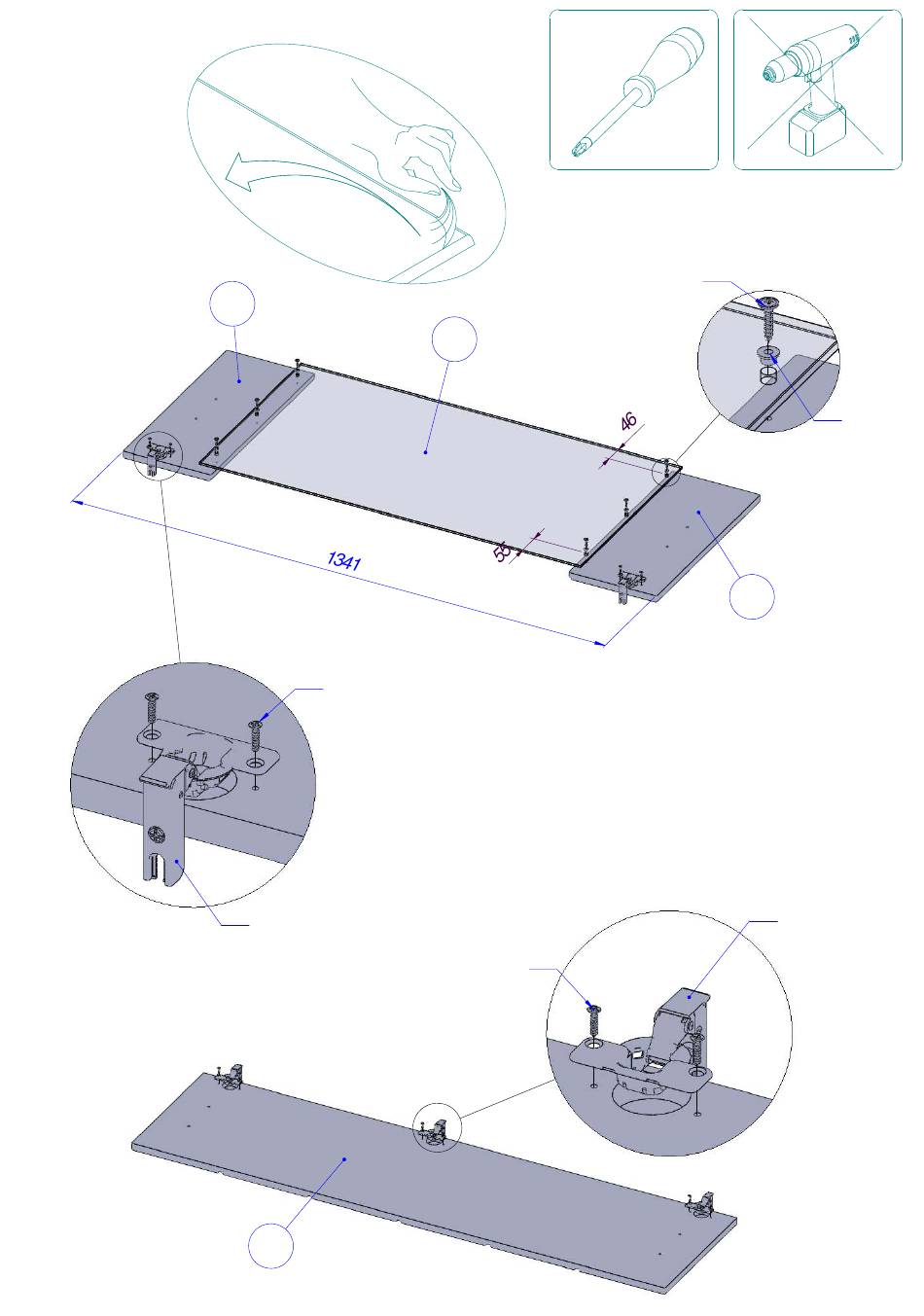 46

55

1341