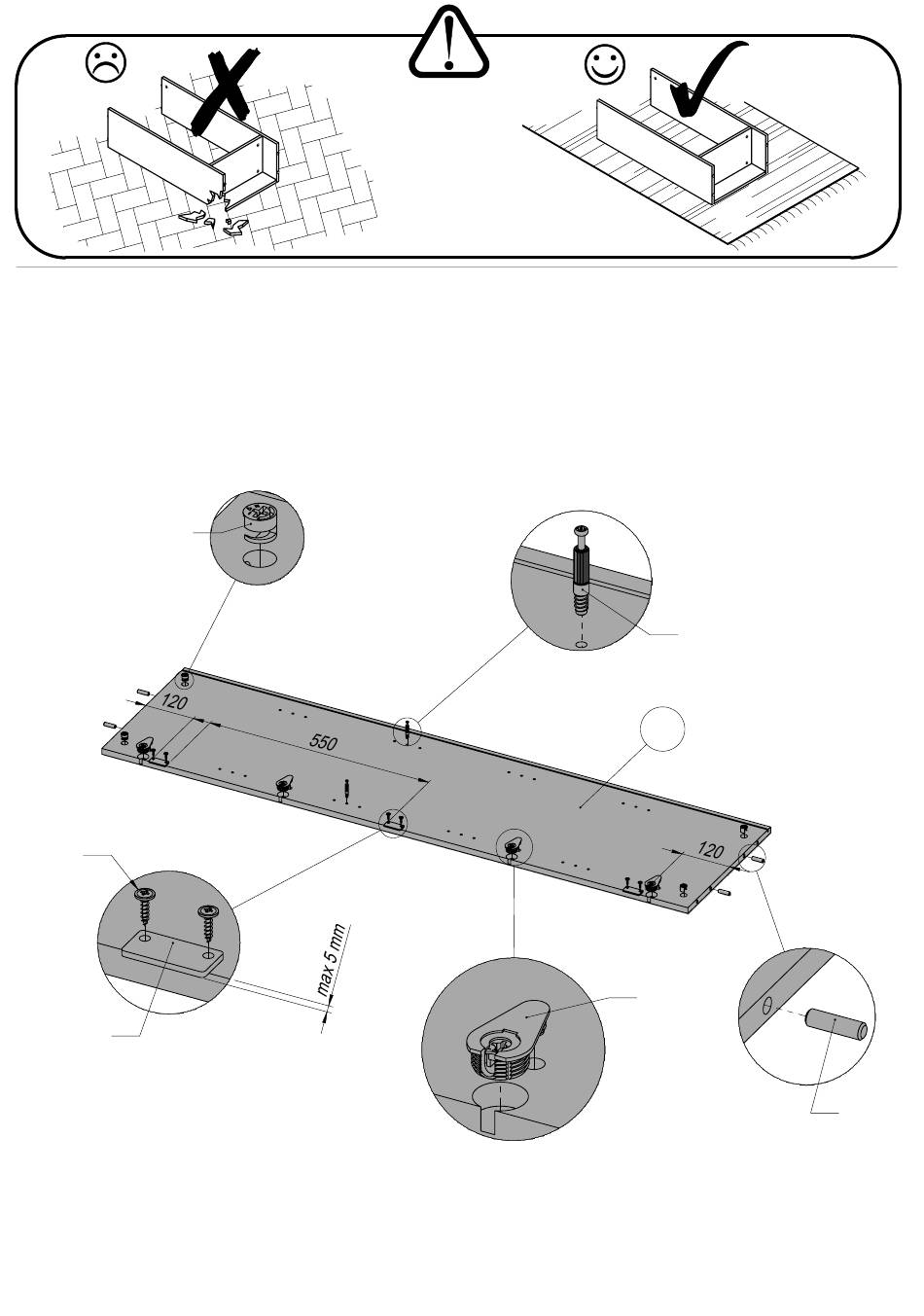 120

550

120

max 5 mm