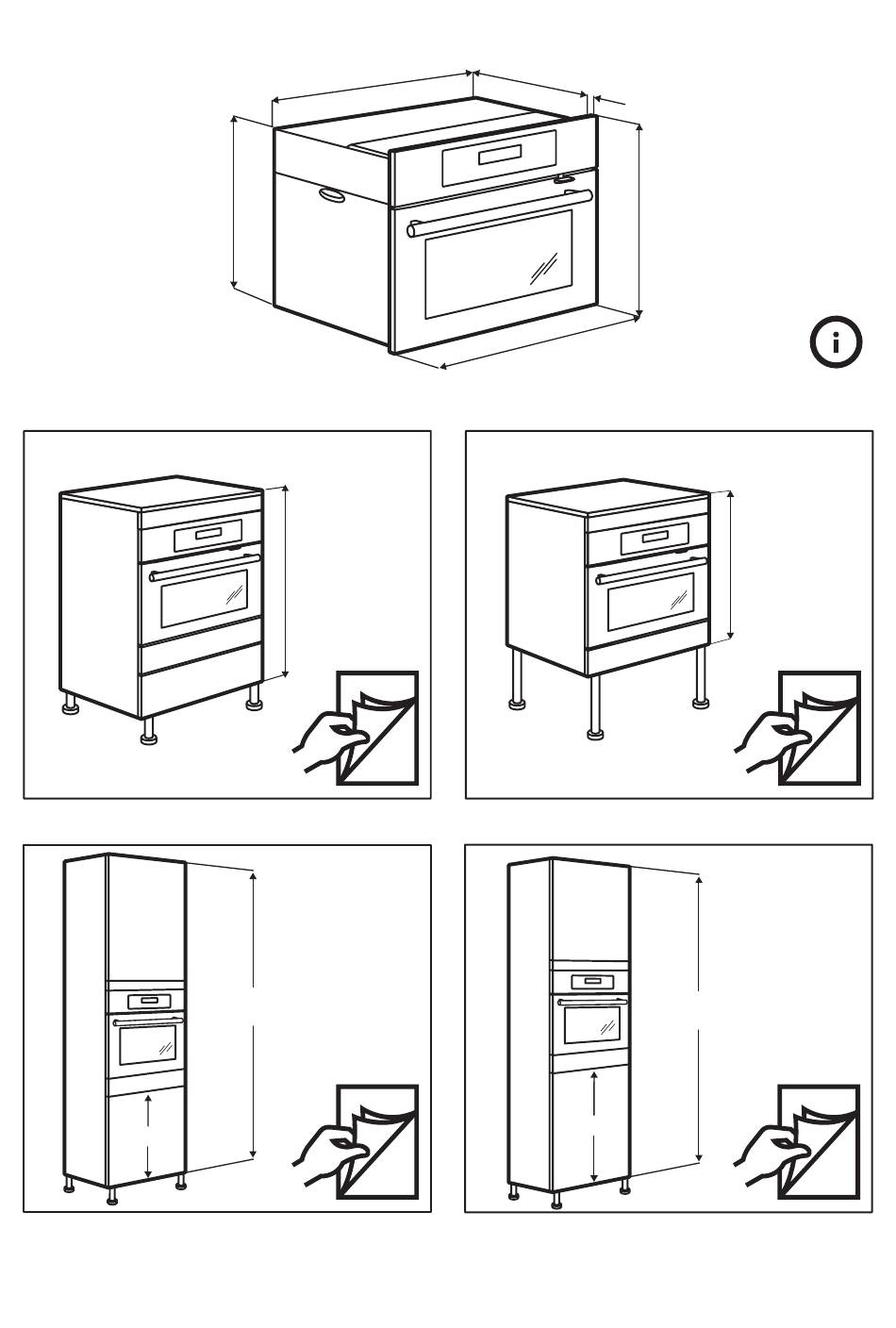 i