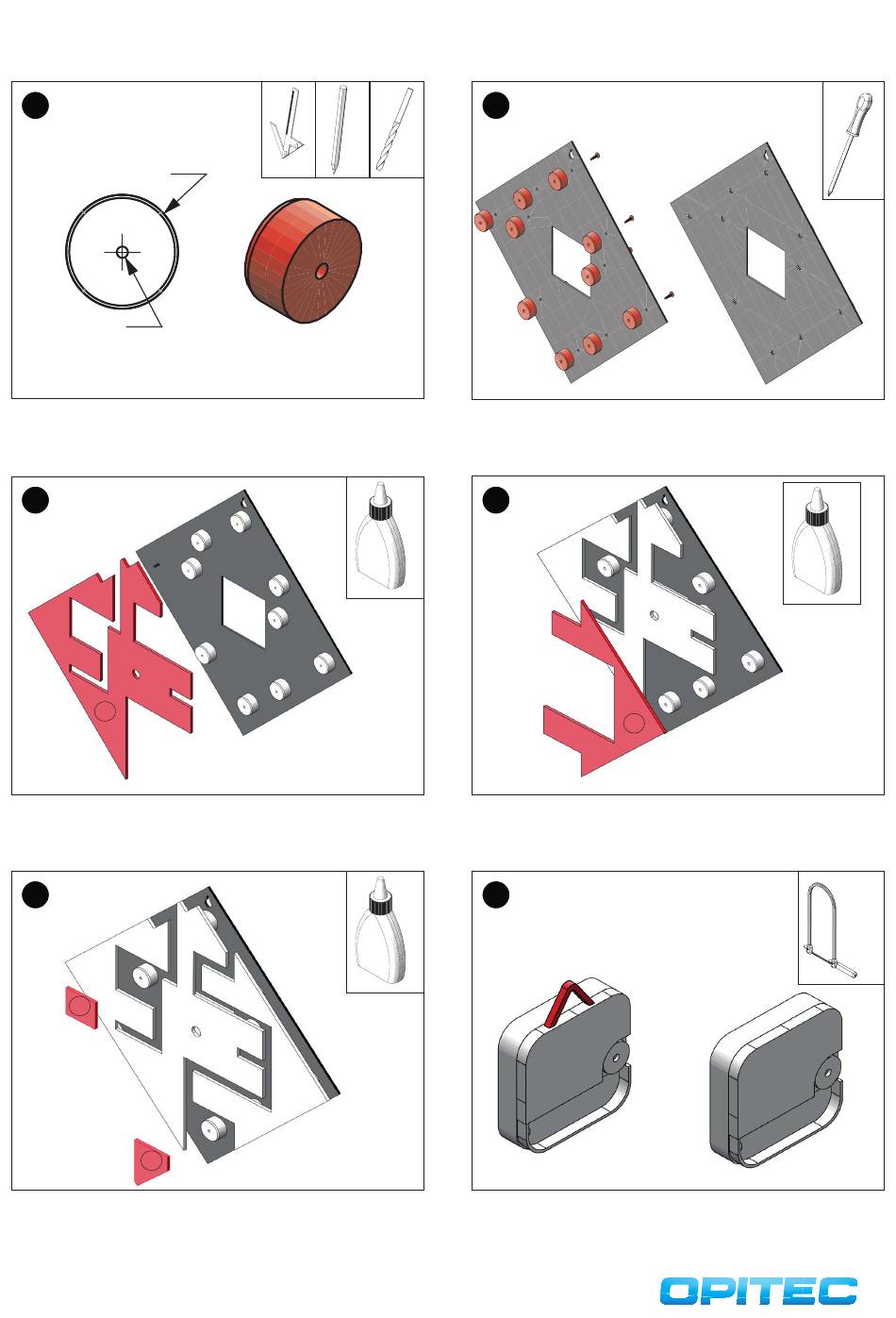 OPITEC