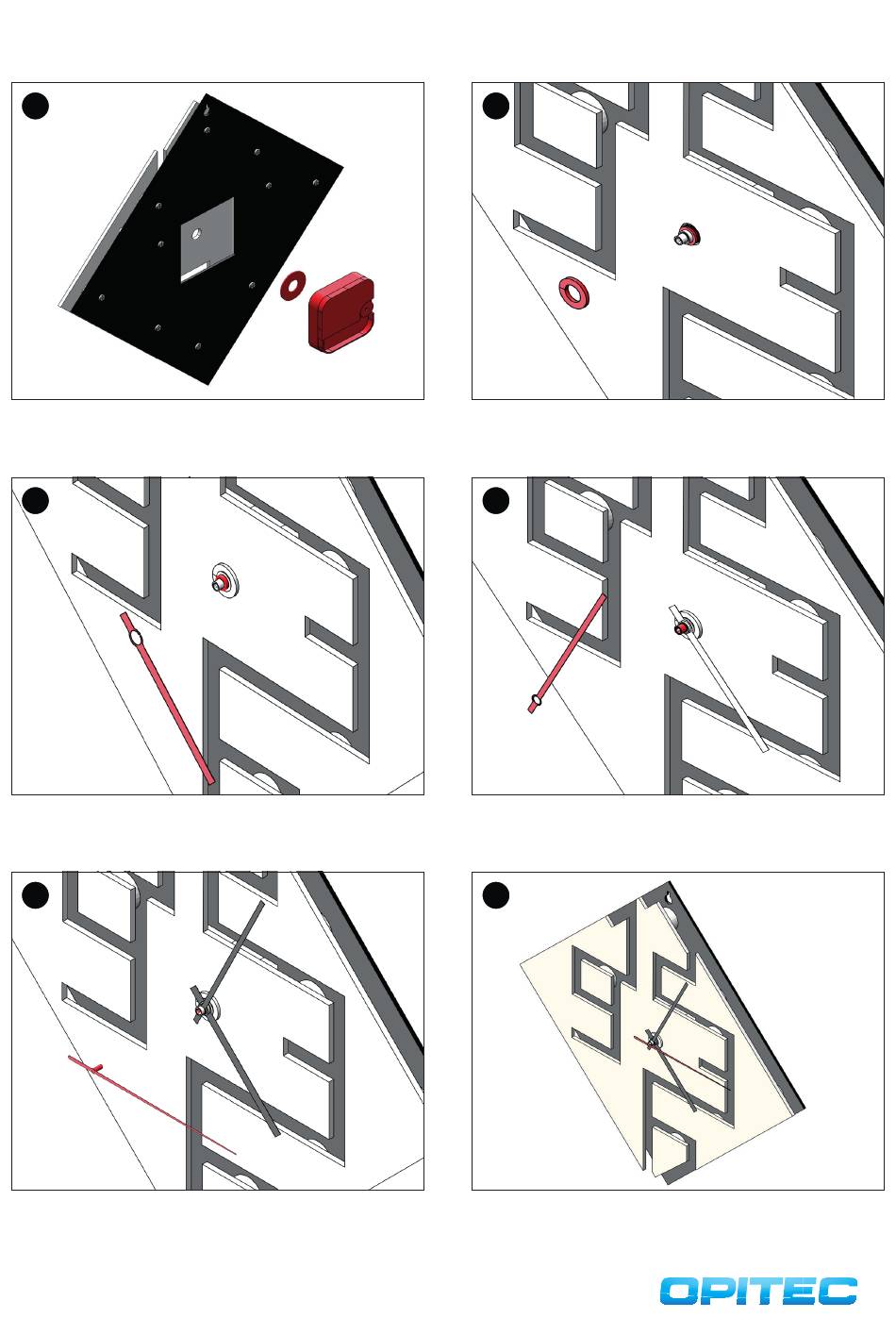 OPITEC