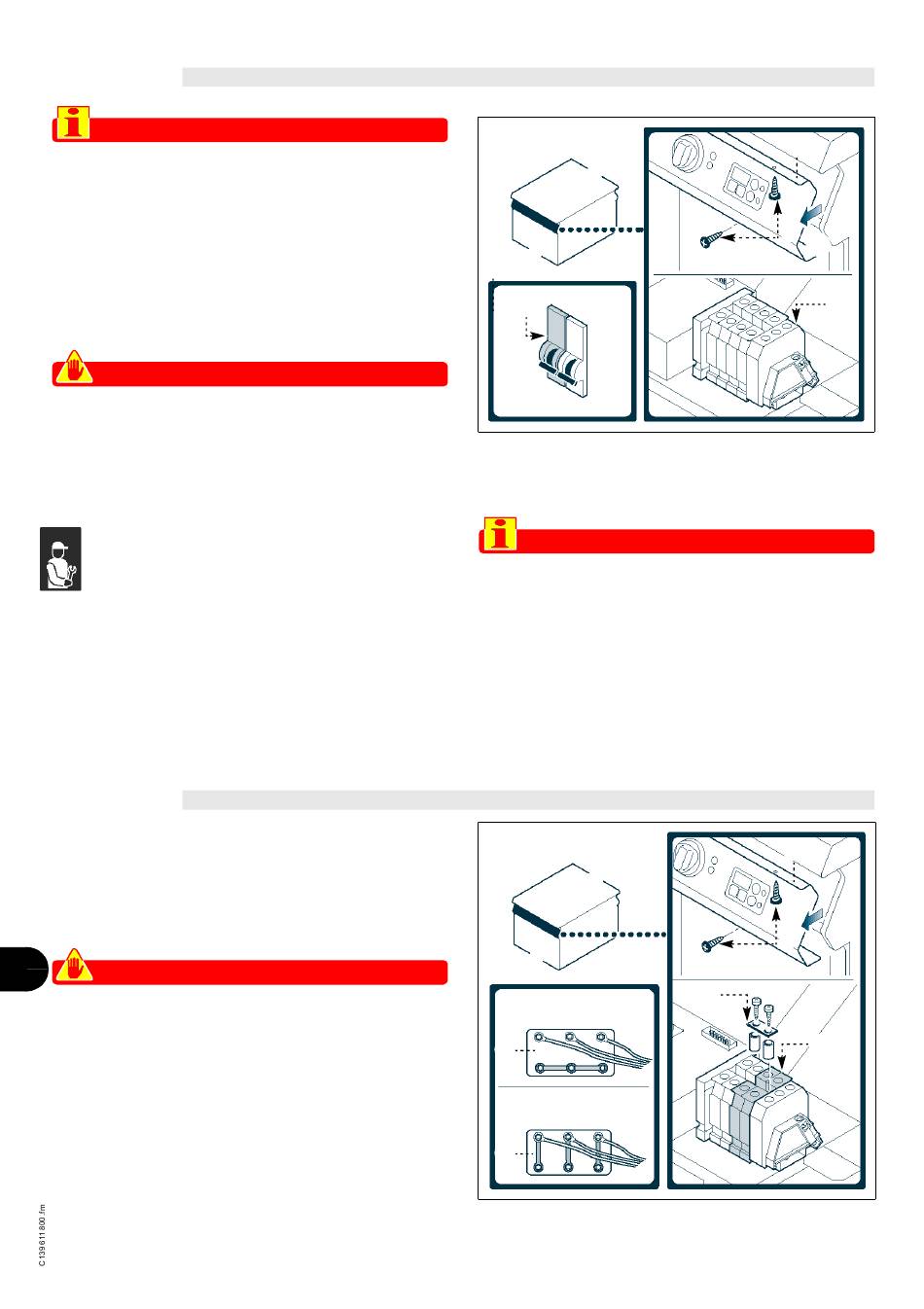 C139611800.fm