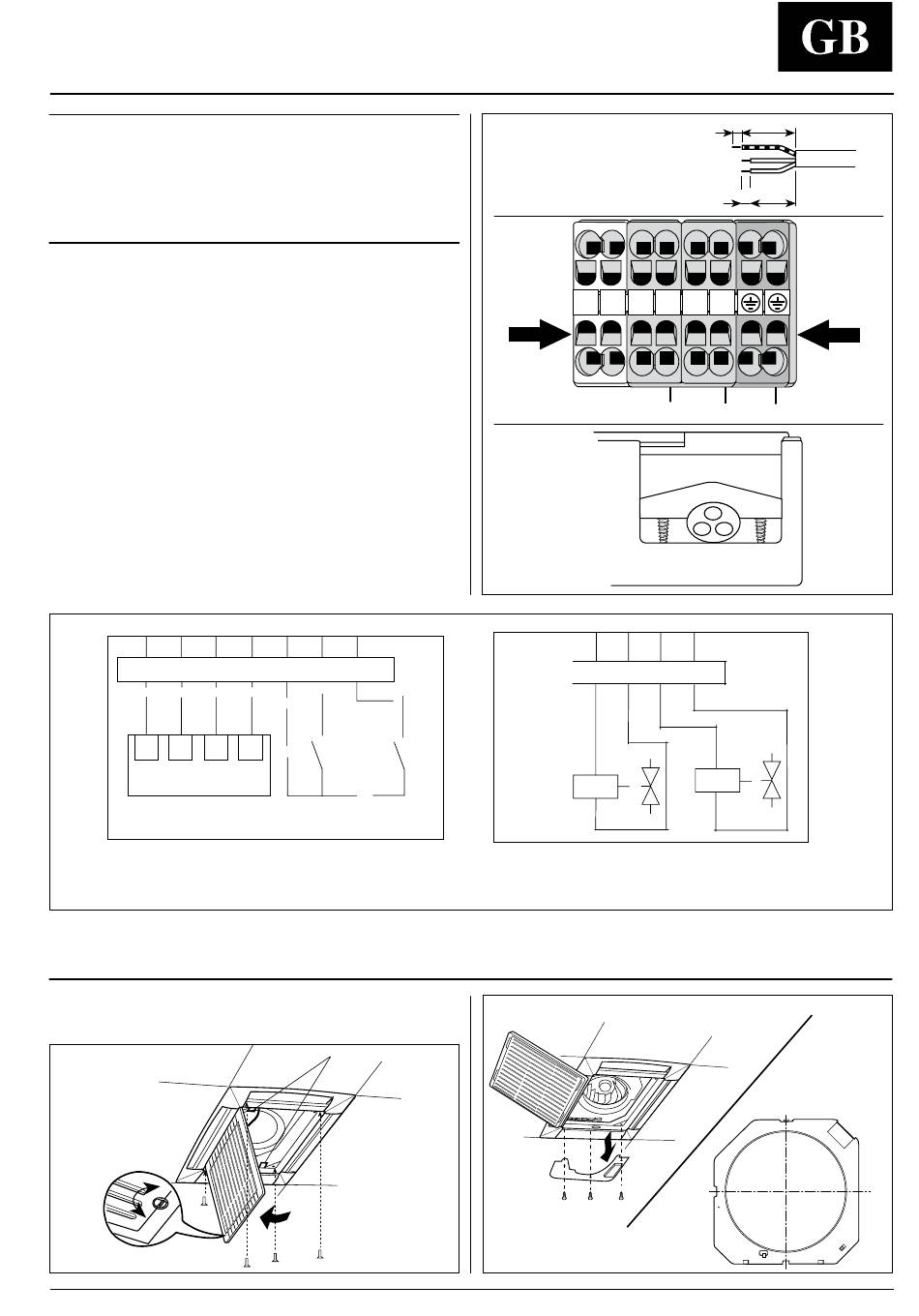 GB