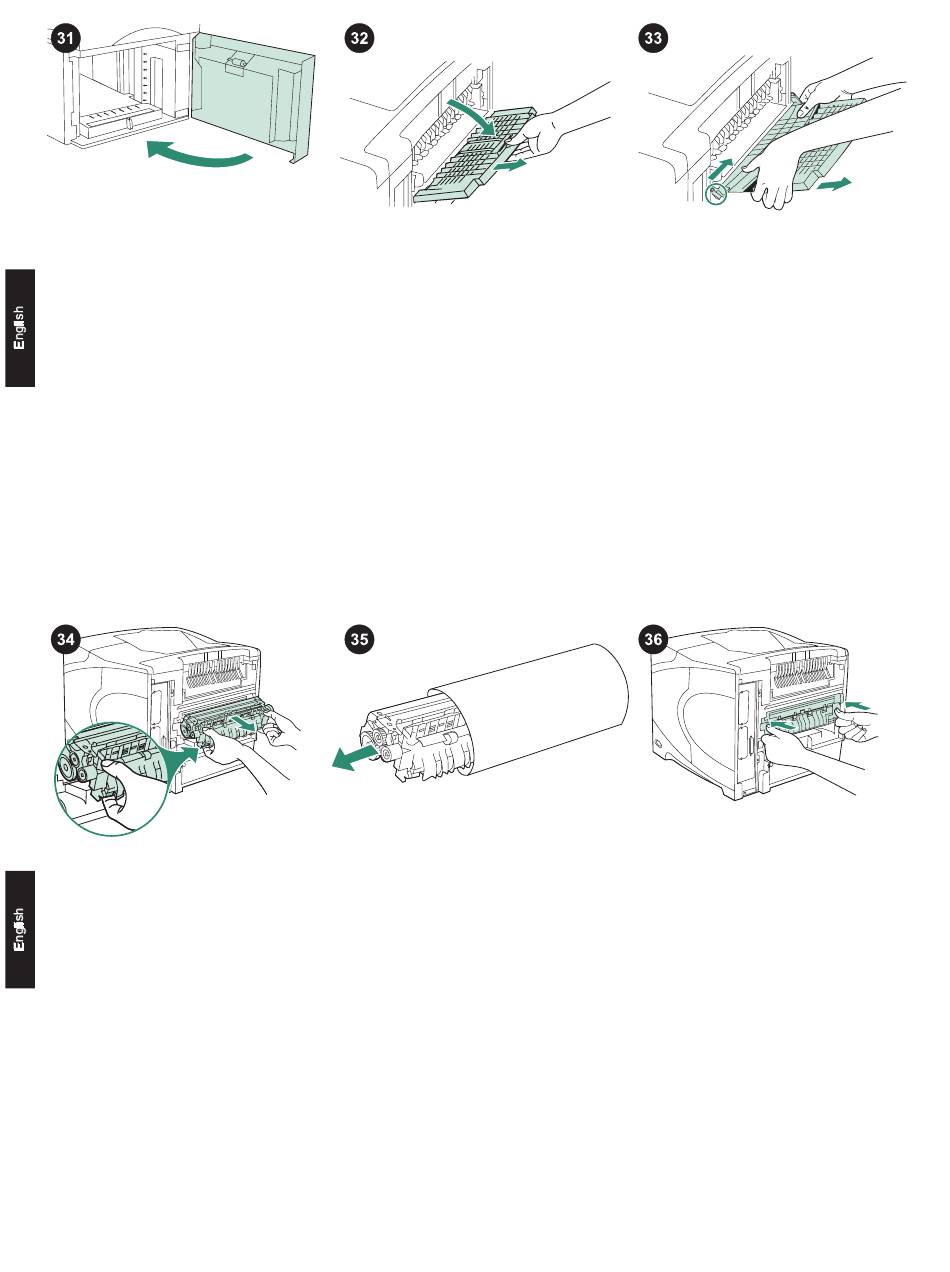 31

32

33

English

34

35

36

English