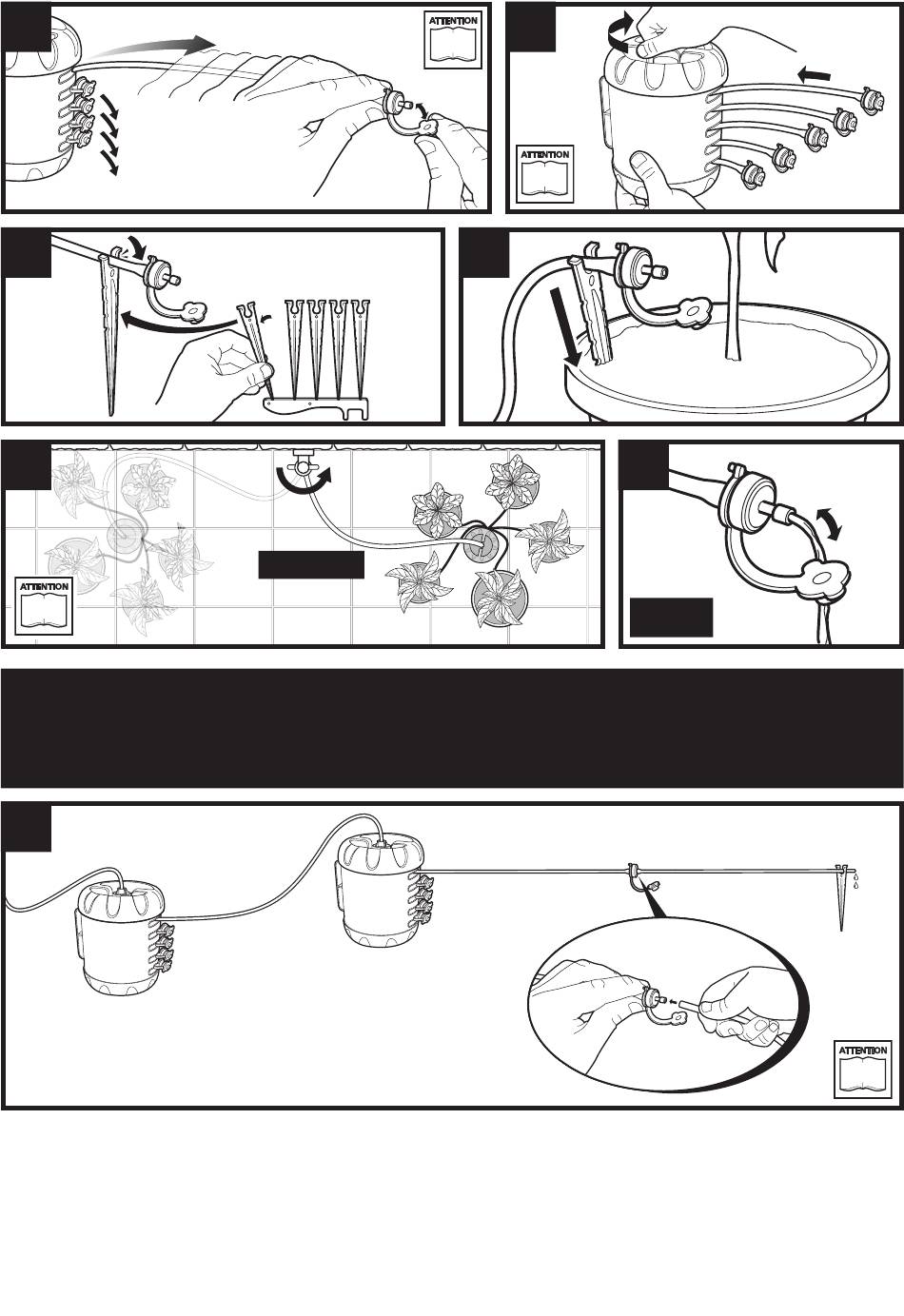 ATTENTION

ATTENTION

ATTENTION

ATTENTION