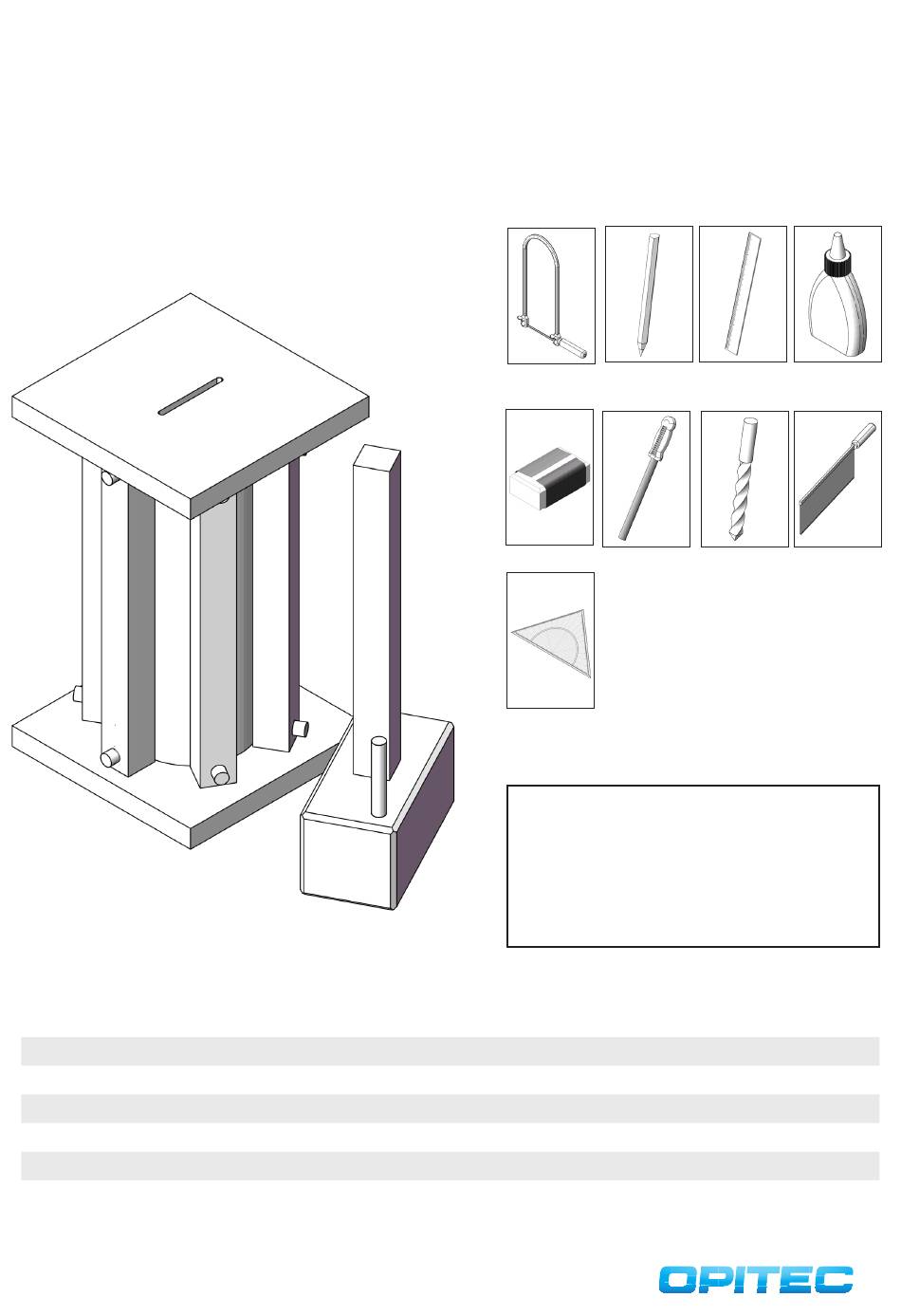 OPITEC