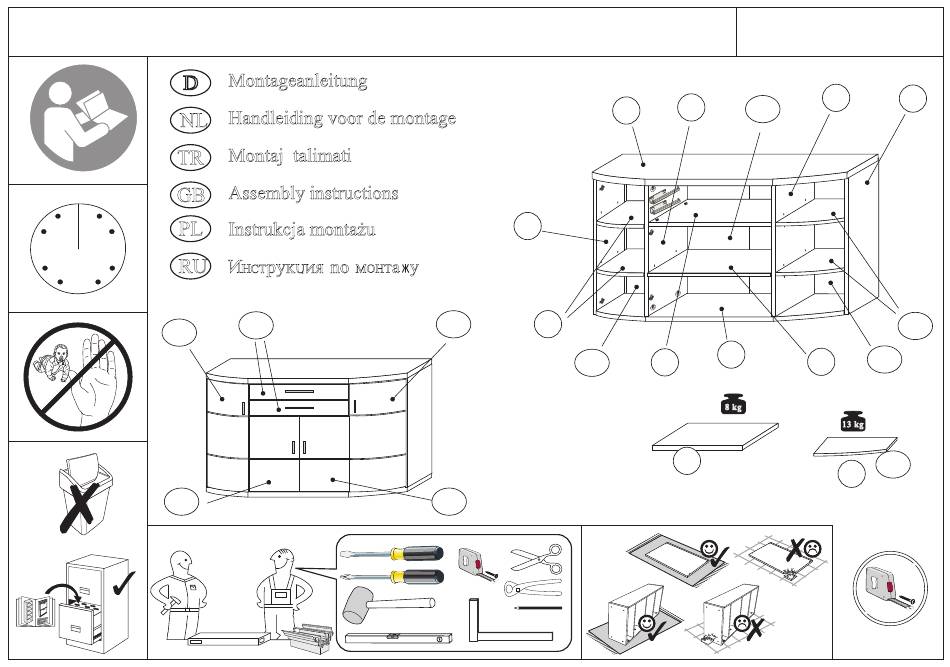 D Montageanleitung
NL Handleiding voor de montage
TR Montaj talimati
GB Assembly instructions
PL Instrukcja montażu
RU Инструкция по монтажу

8 kg
13 kg