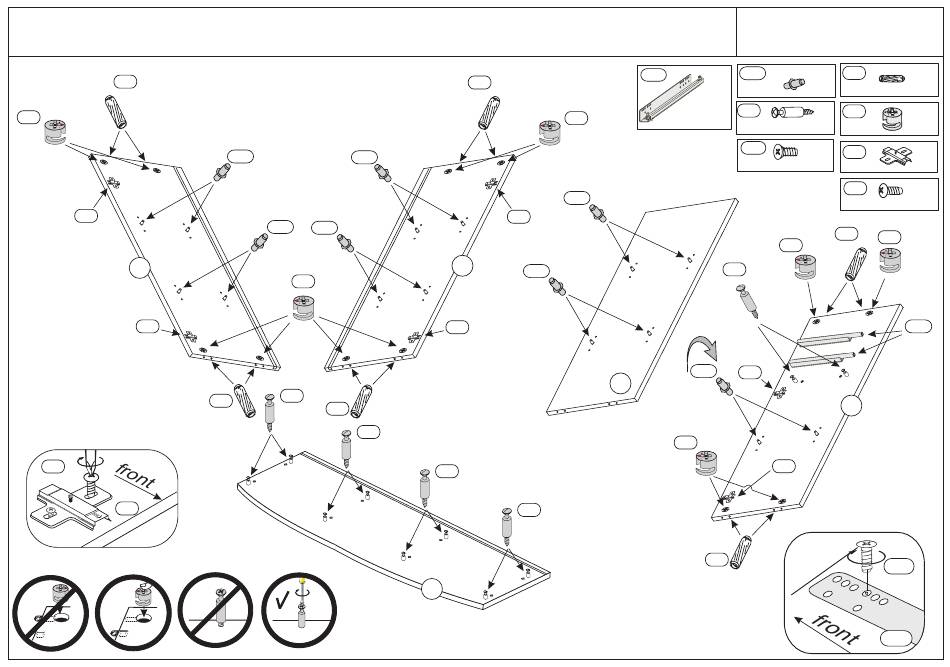 front

front