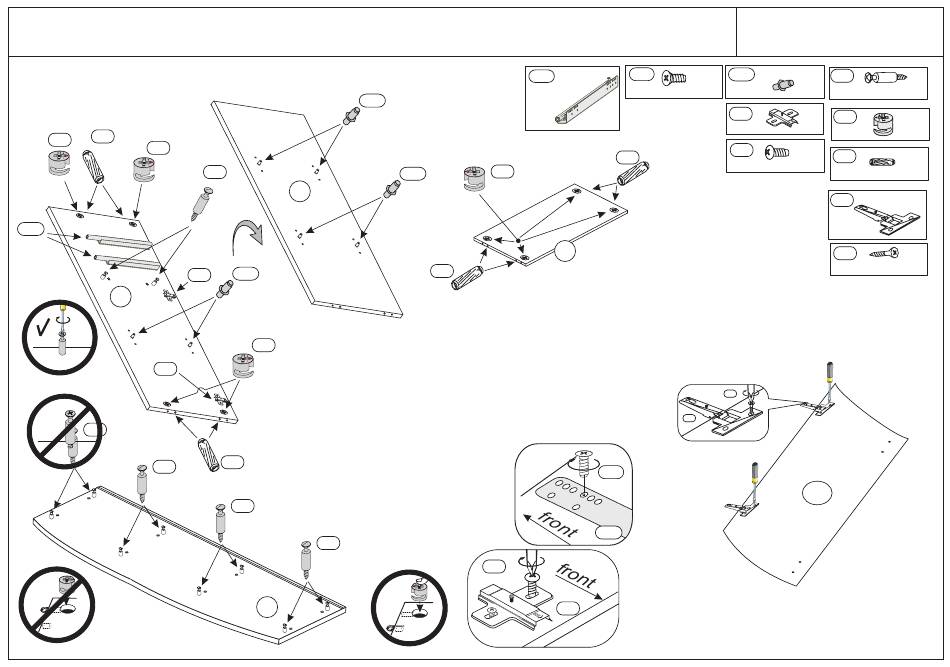 front

front