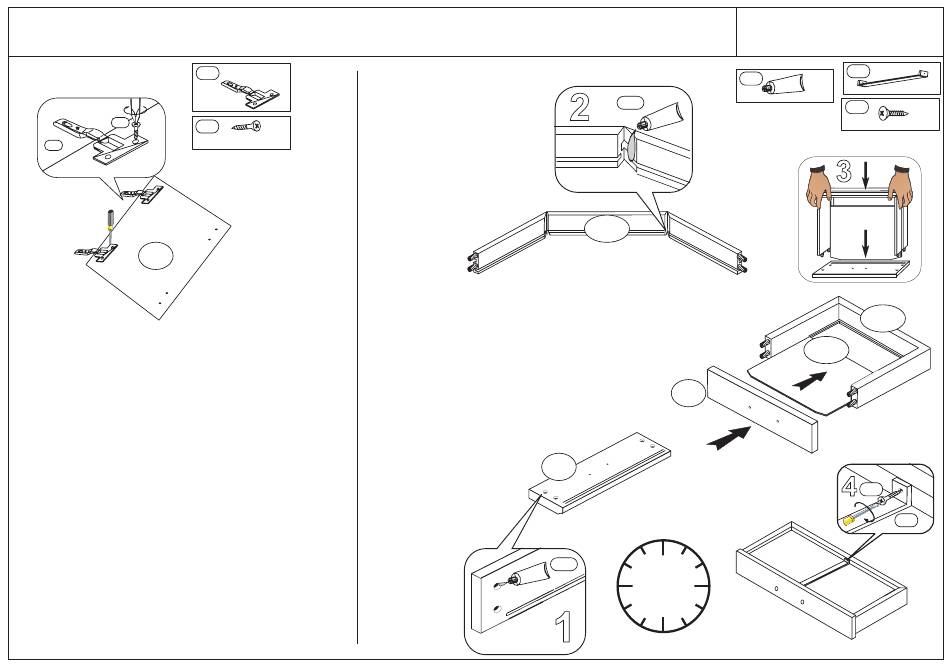 2

3

4

1