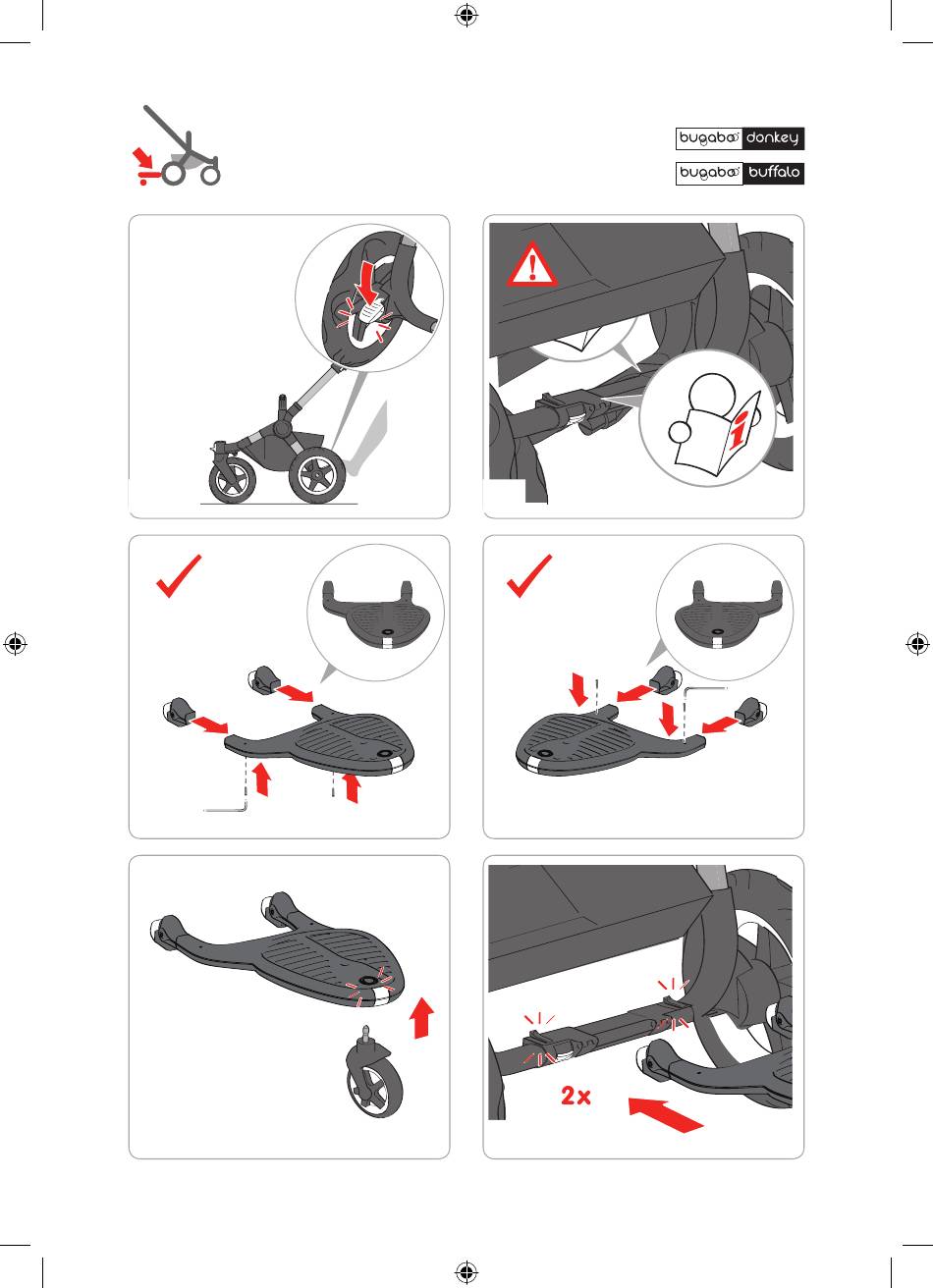 bugaboo donkey
bugaboo buffalo

i

2x