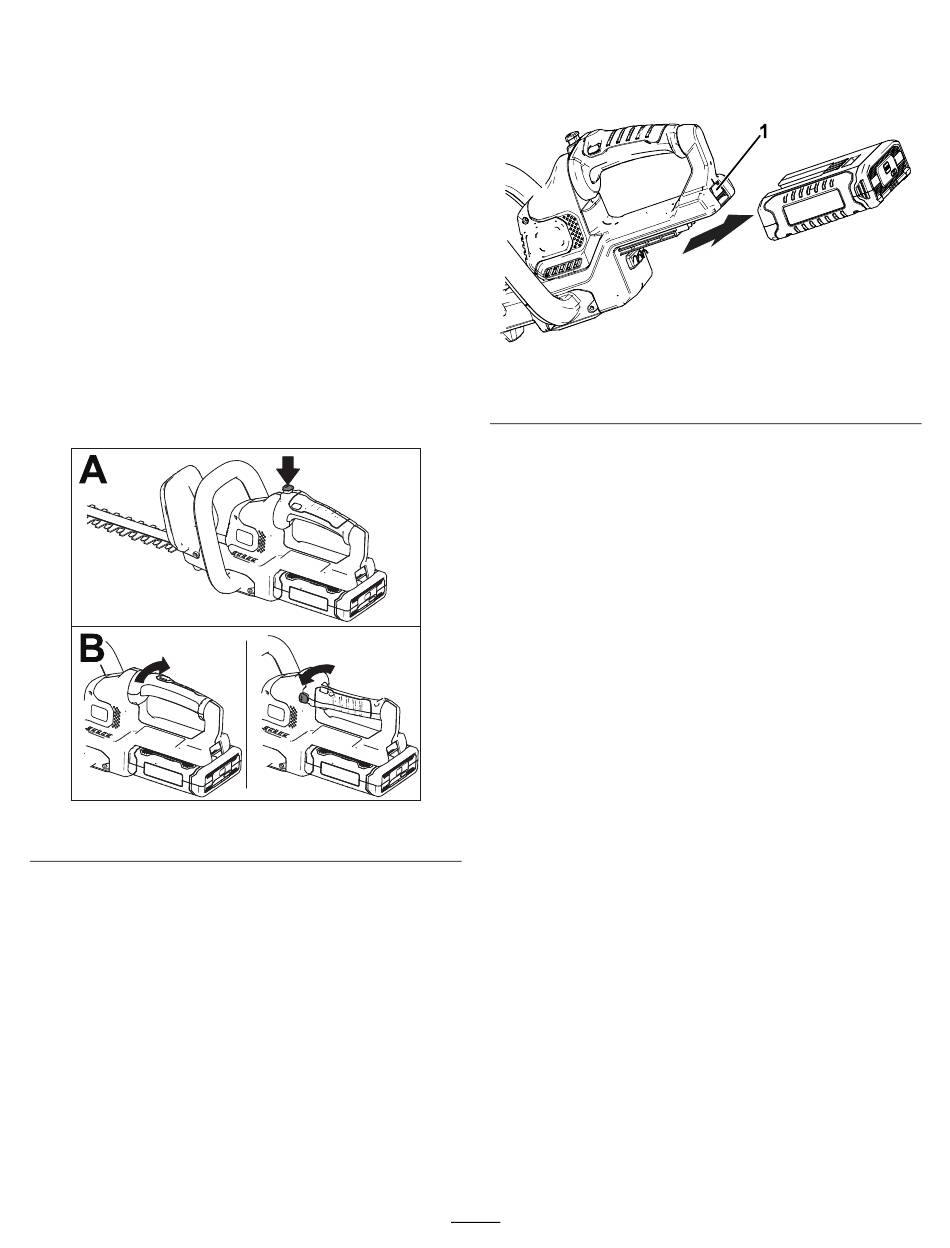 1

A

B