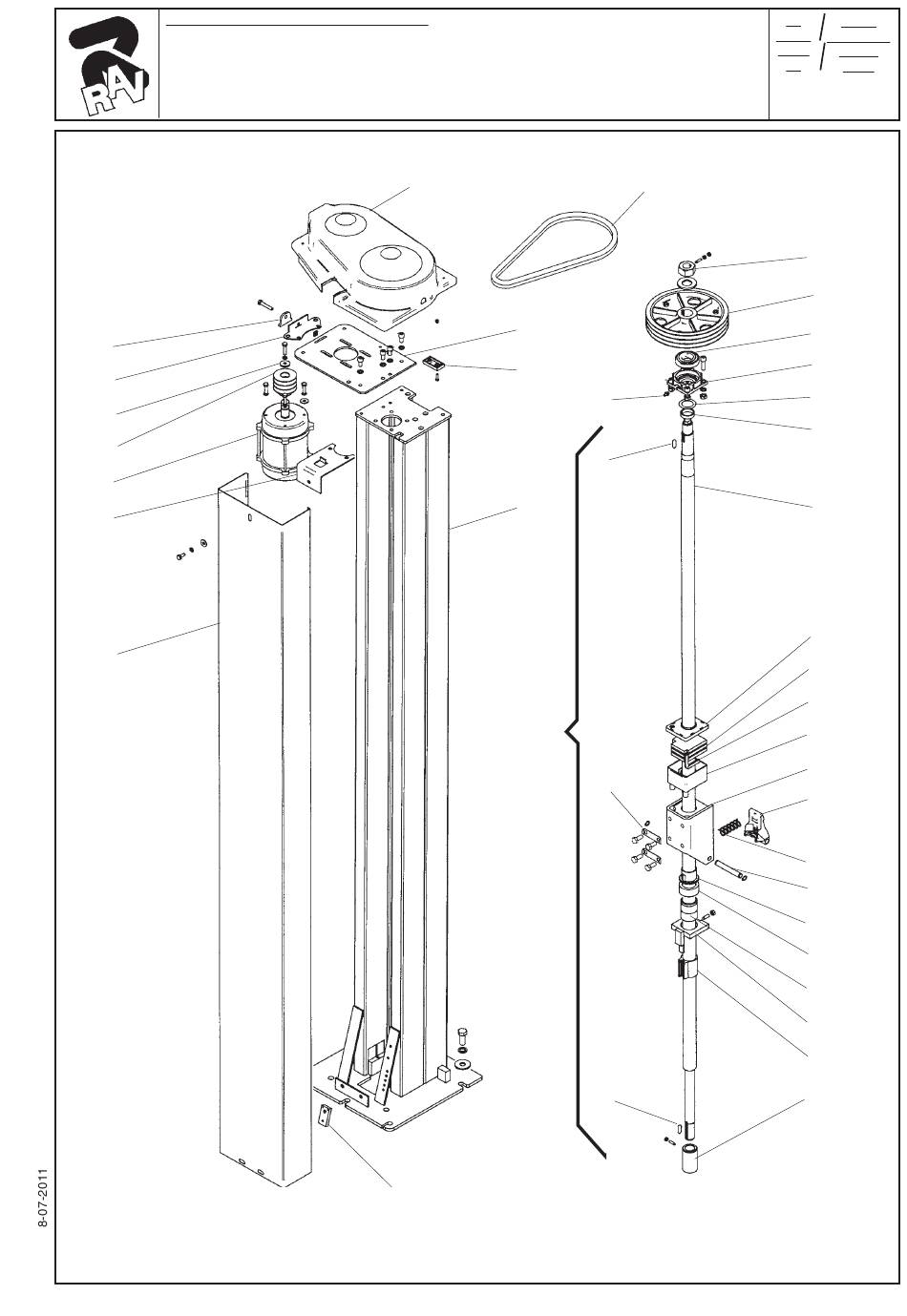 RAV

8-07-2011