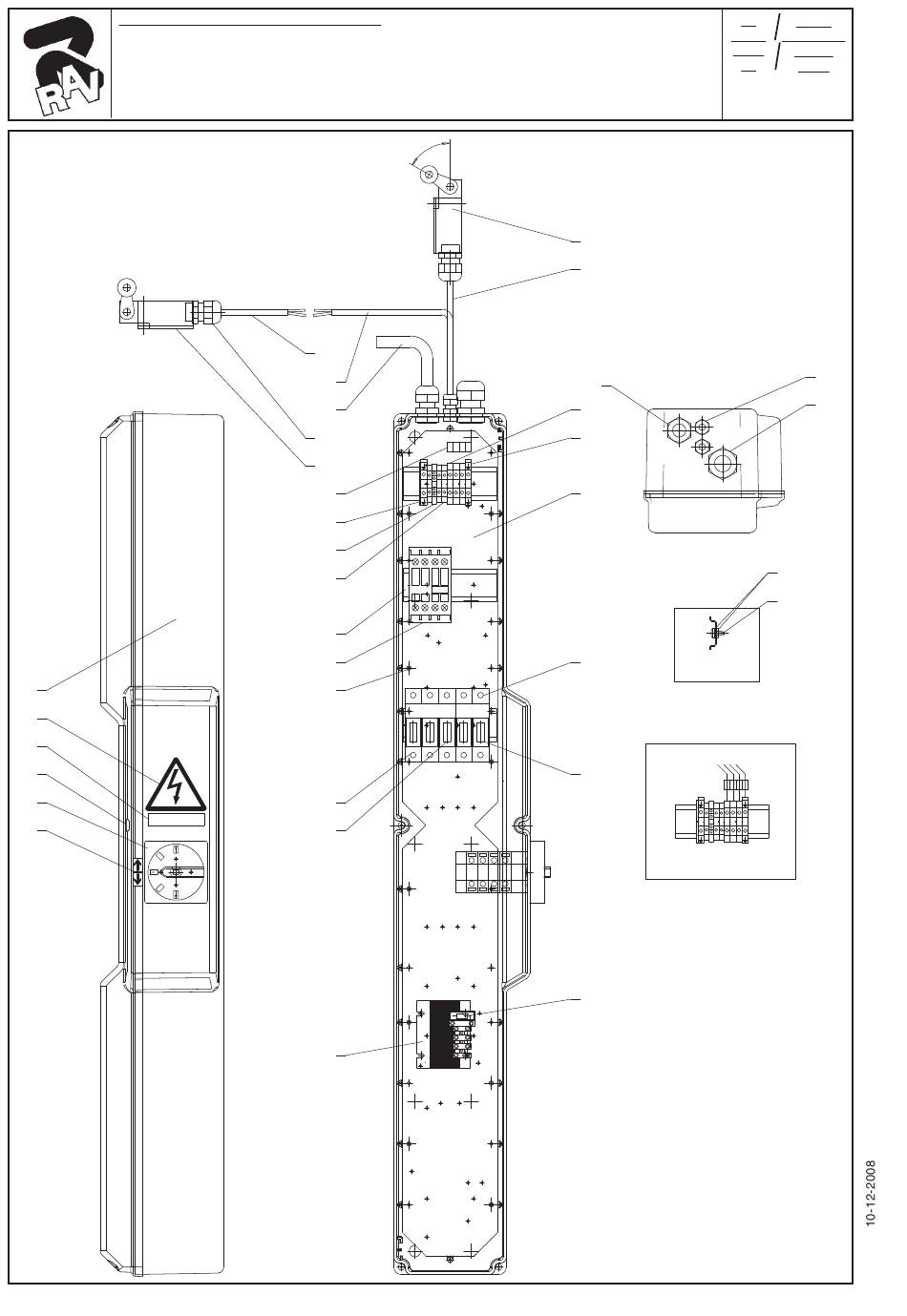 RAV

10-12-2008