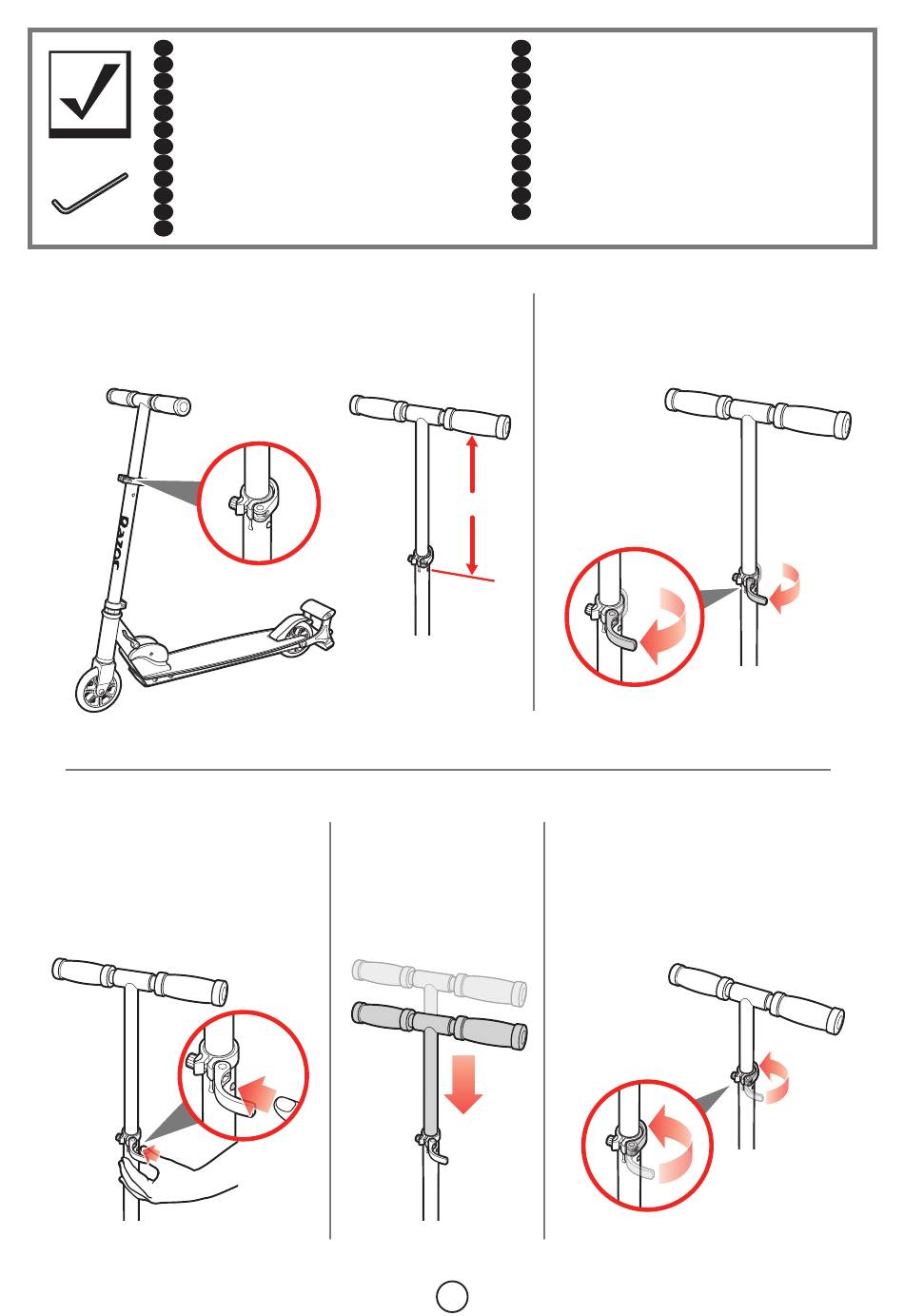 Razor