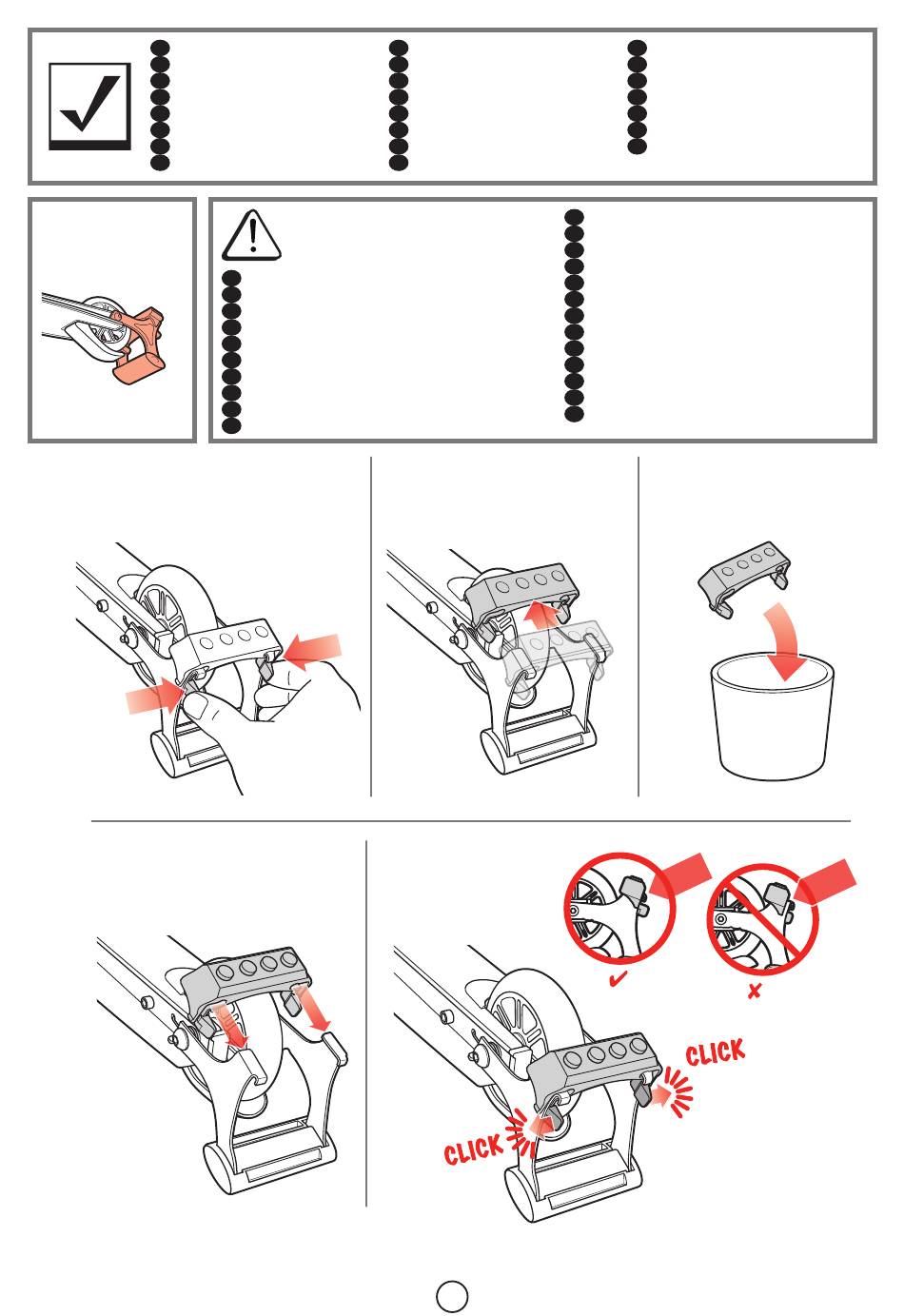 CLICK

CLICK