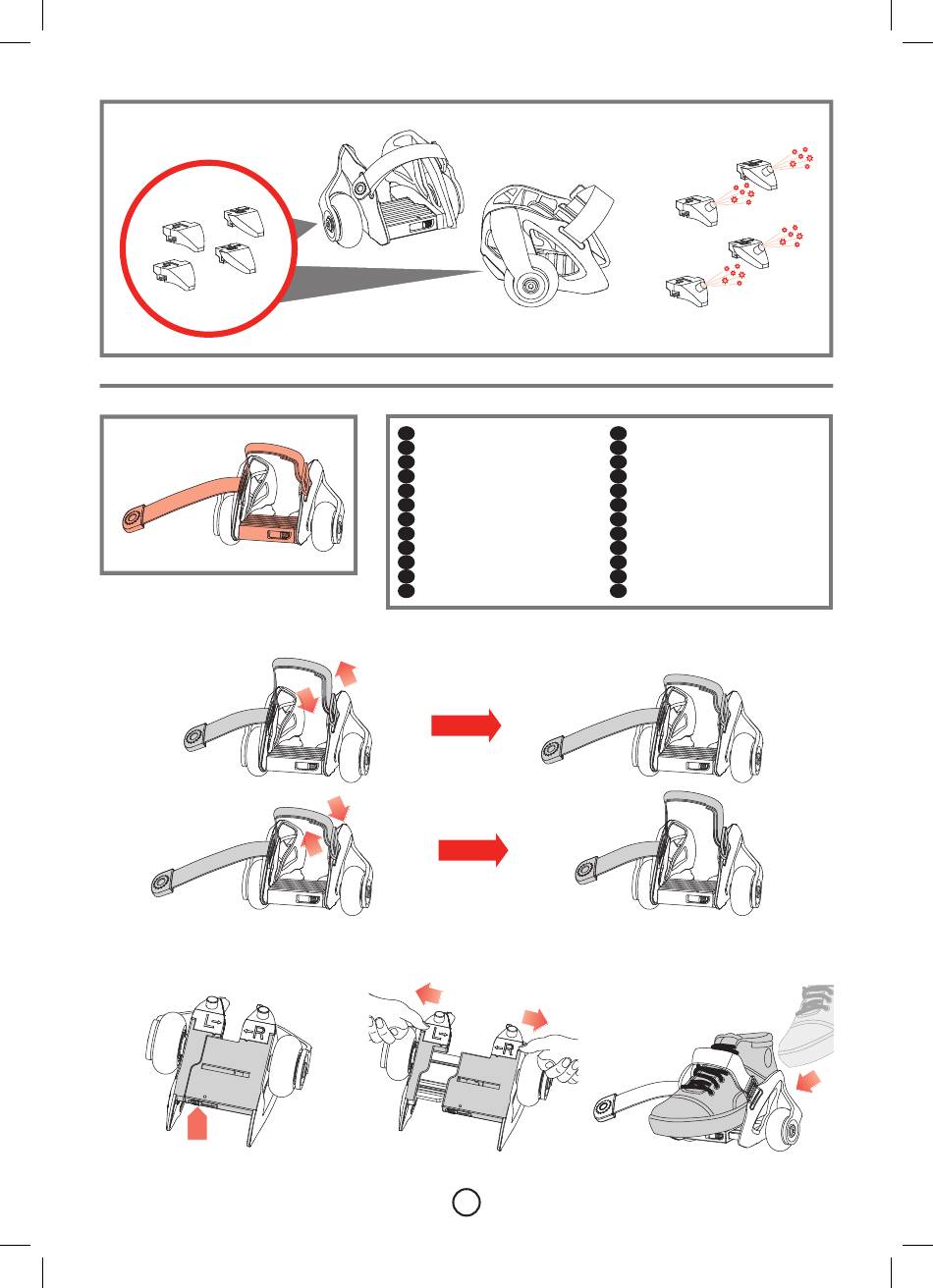 L

R

L

R