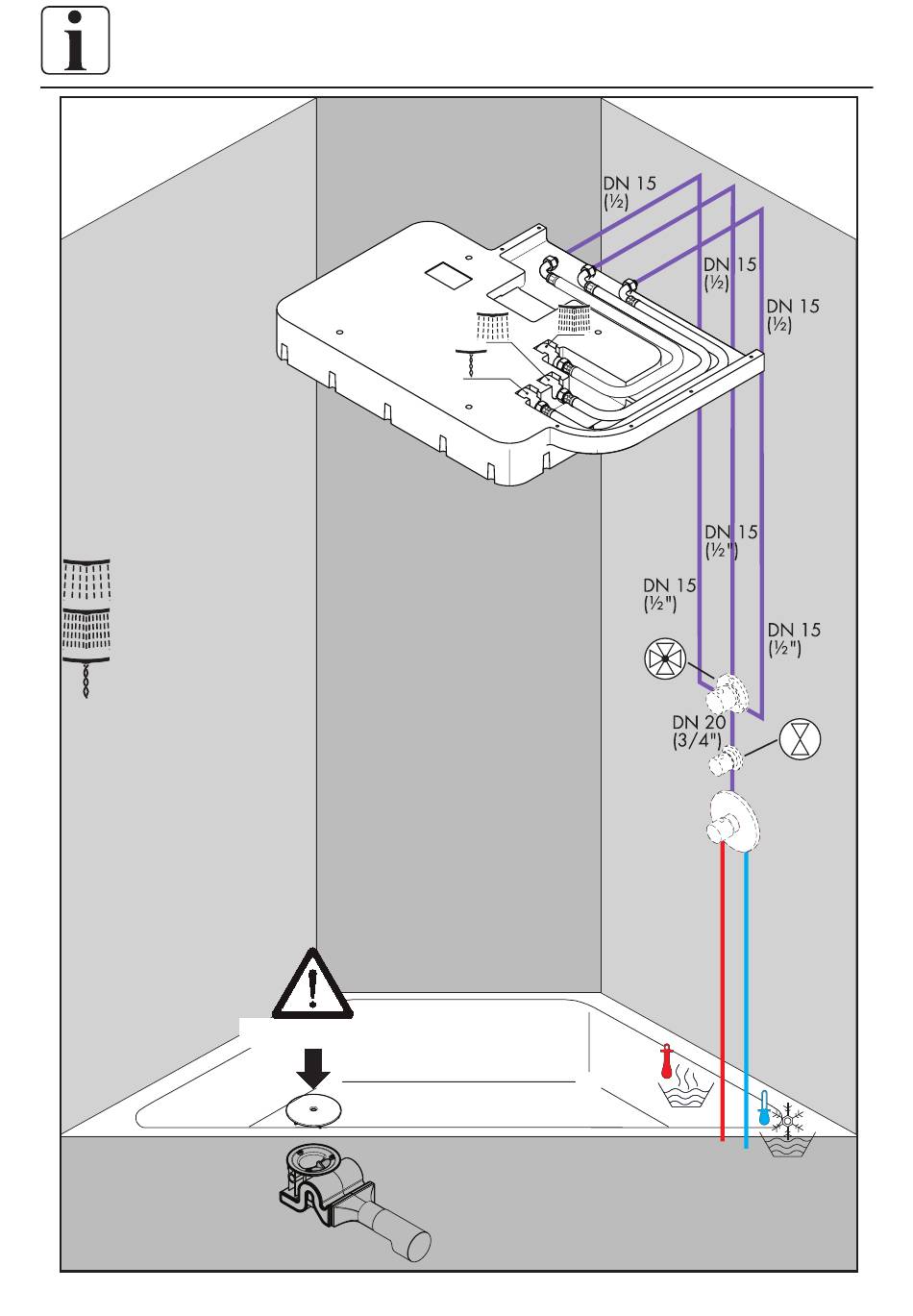 i

DN 15
(½)

DN 15
(½)

DN 15
(½)

DN 15
(½")

DN 15
(½")

DN 15
(½")

DN 20
(3/4")