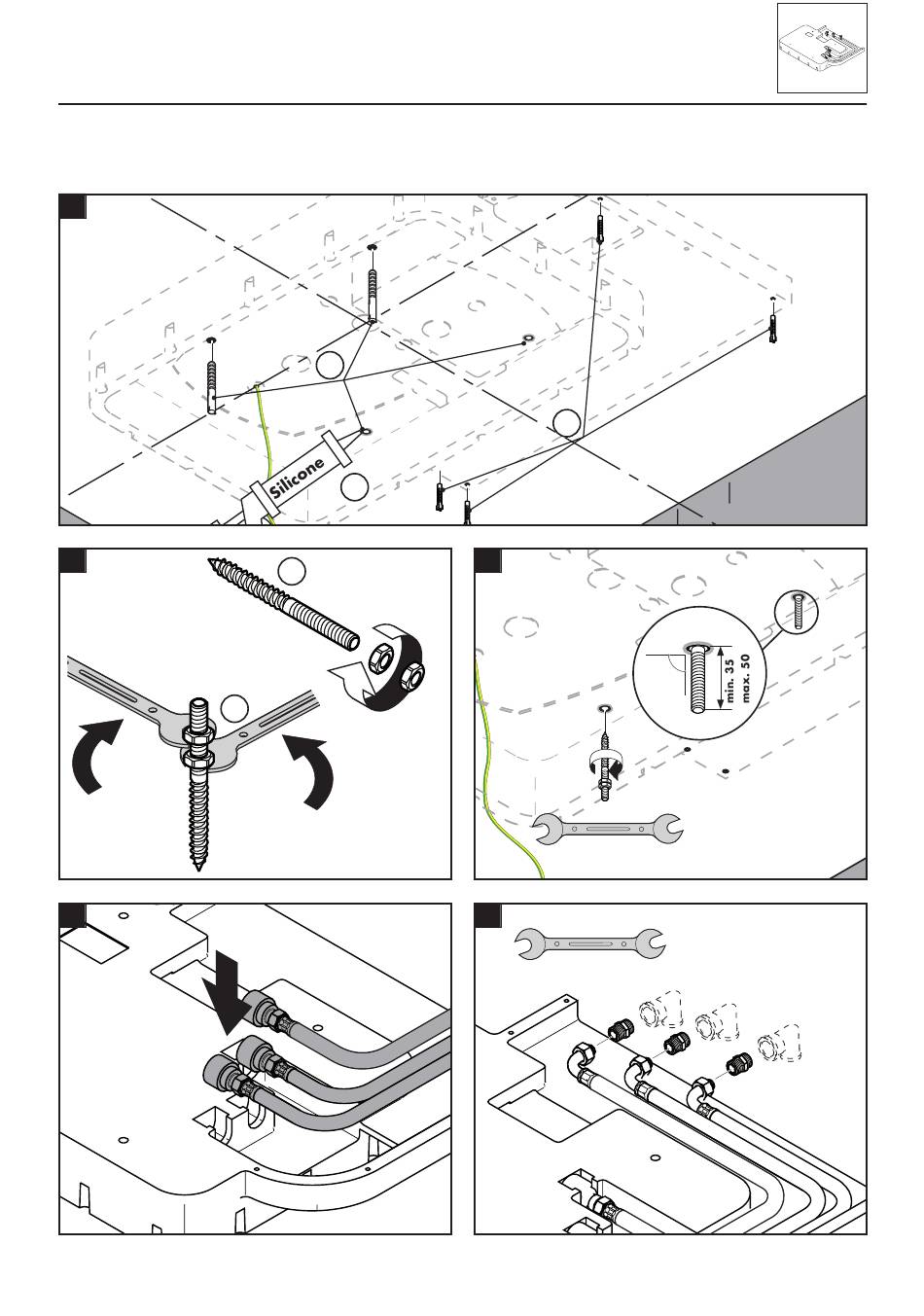 Silicone

min. 35
max. 50