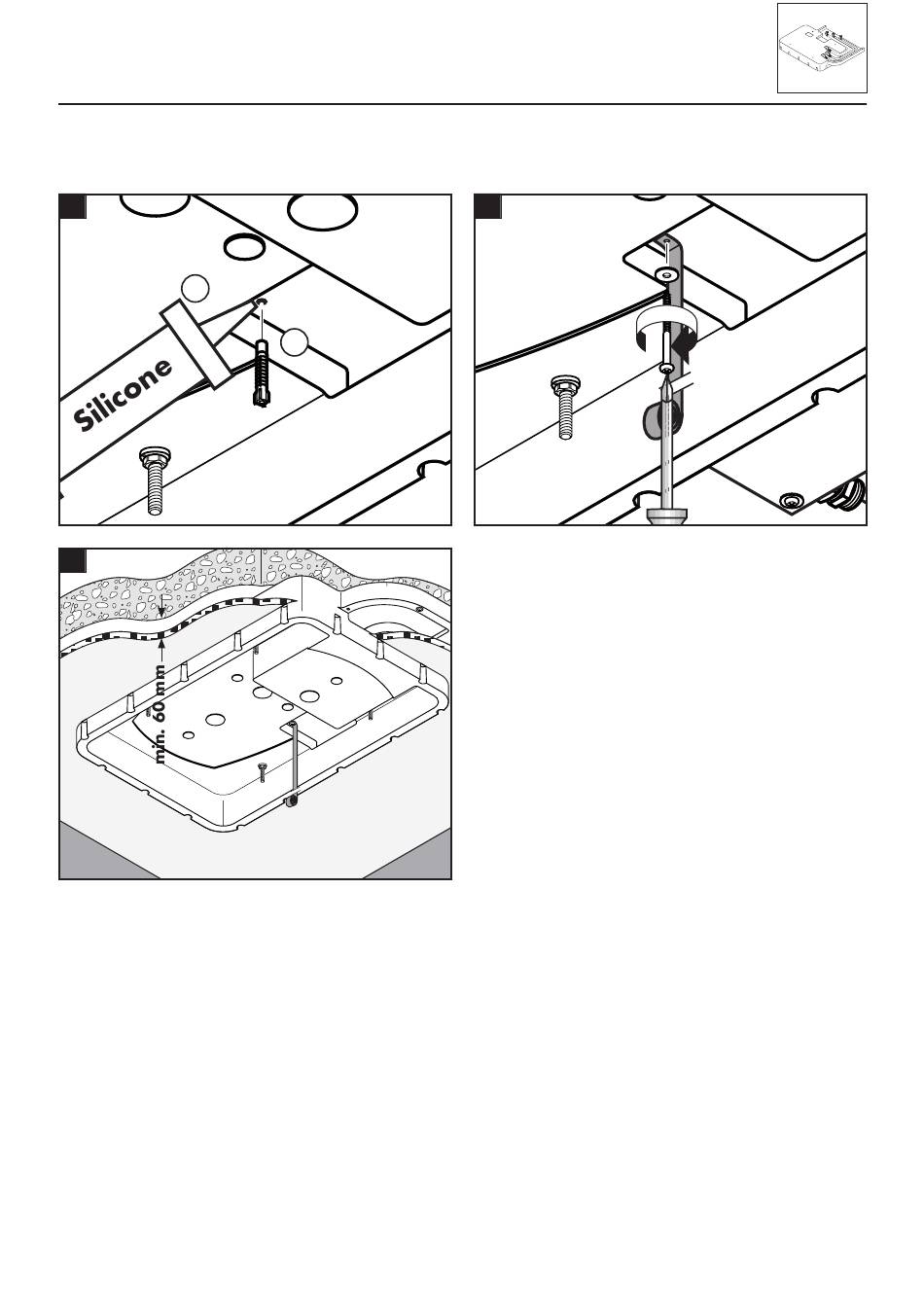 Silicone

min. 60 mm