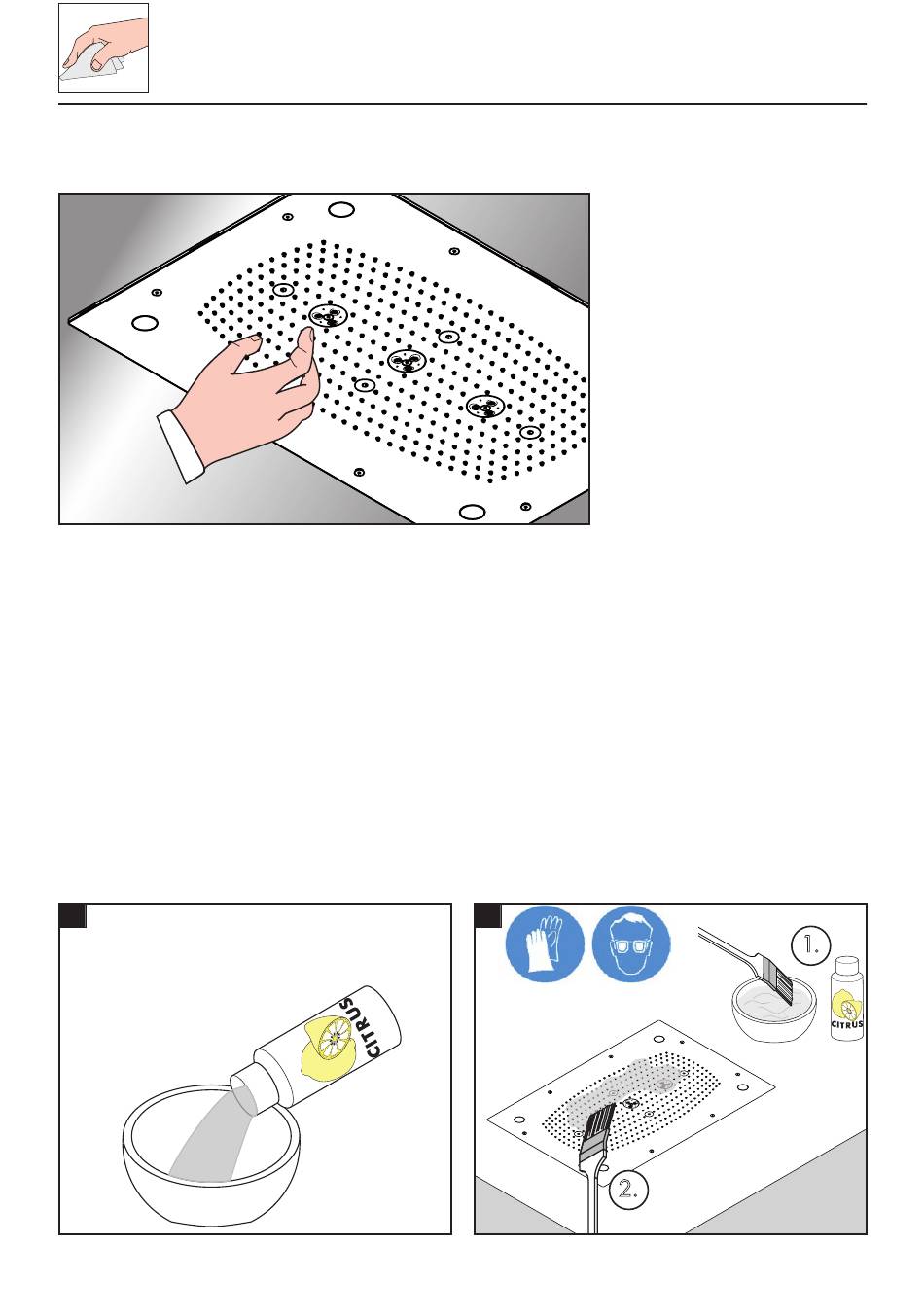 CITRUS

1.

CITRUS

2.