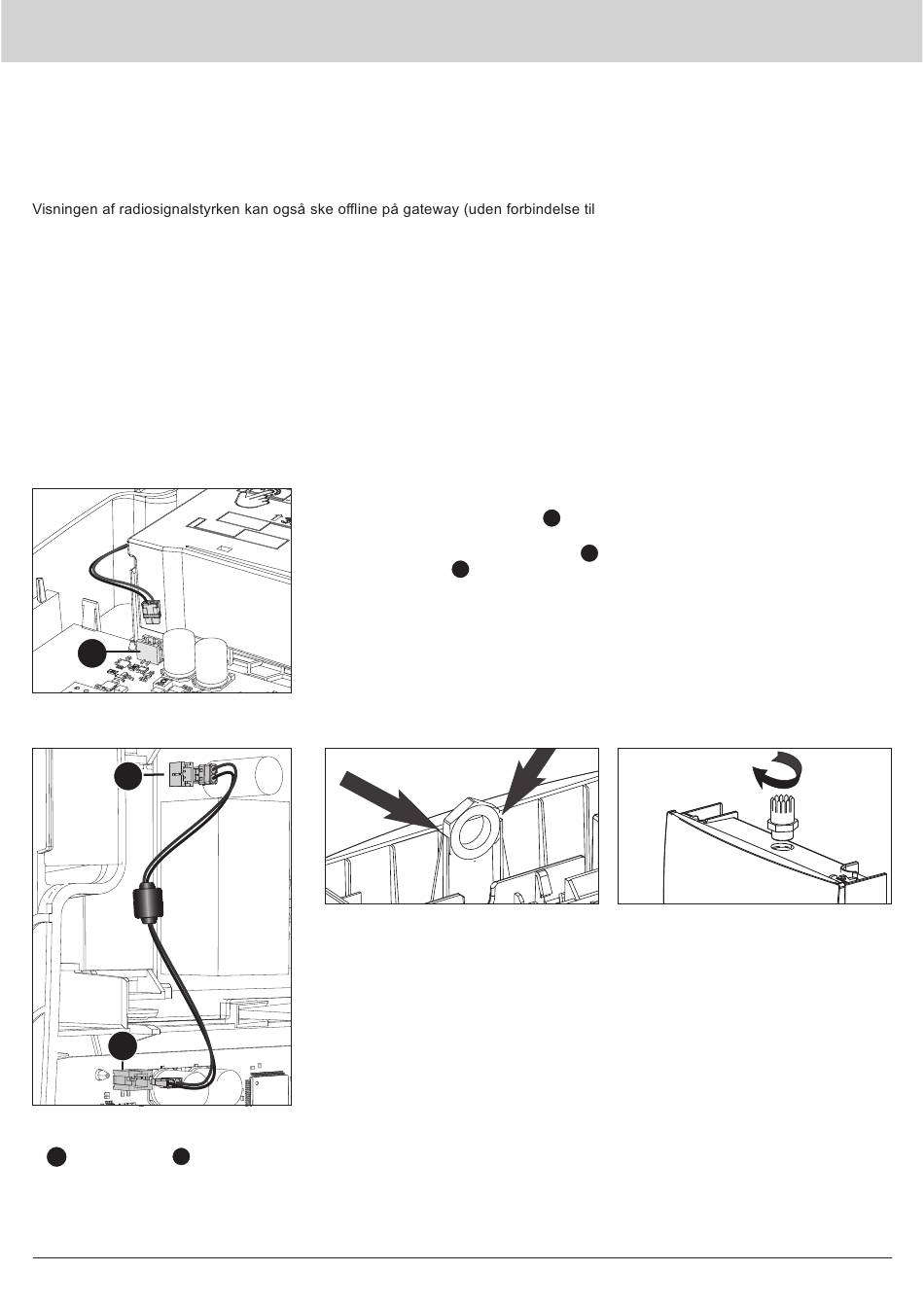 Visningen af radiosignalstyrken kan også ske offline på gateway (uden forbindelse til