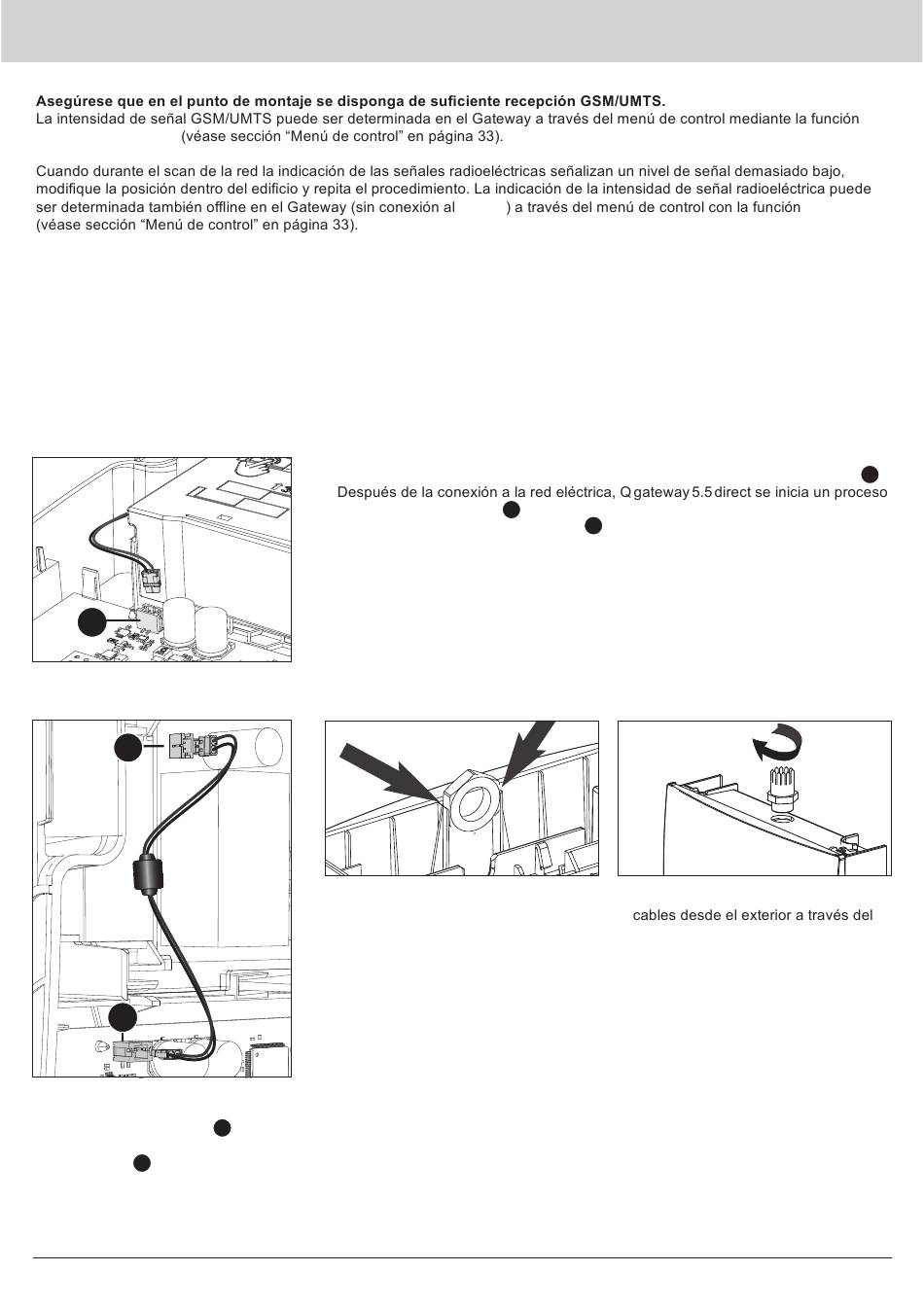 **Asegúrese que en el punto de montaje se disponga de suficiente recepción GSM/UMTS.**
La intensidad de señal GSM/UMTS puede ser determinada en el Gateway a través del menú de control mediante la función (véase sección “Menú de control” en página 33).

Cuando durante el scan de la red la indicación de las señales radioeléctricas señalizan un nivel de señal demasiado bajo, modifique la posición dentro del edificio y repita el procedimiento. La indicación de la intensidad de señal radioeléctrica puede ser determinada también offline en el Gateway (sin conexión al ) a través del menú de control con la función (véase sección “Menú de control” en página 33).

Después de la conexión a la red eléctrica, Q gateway 5.5 direct se inicia un proceso

cables desde el exterior a través del