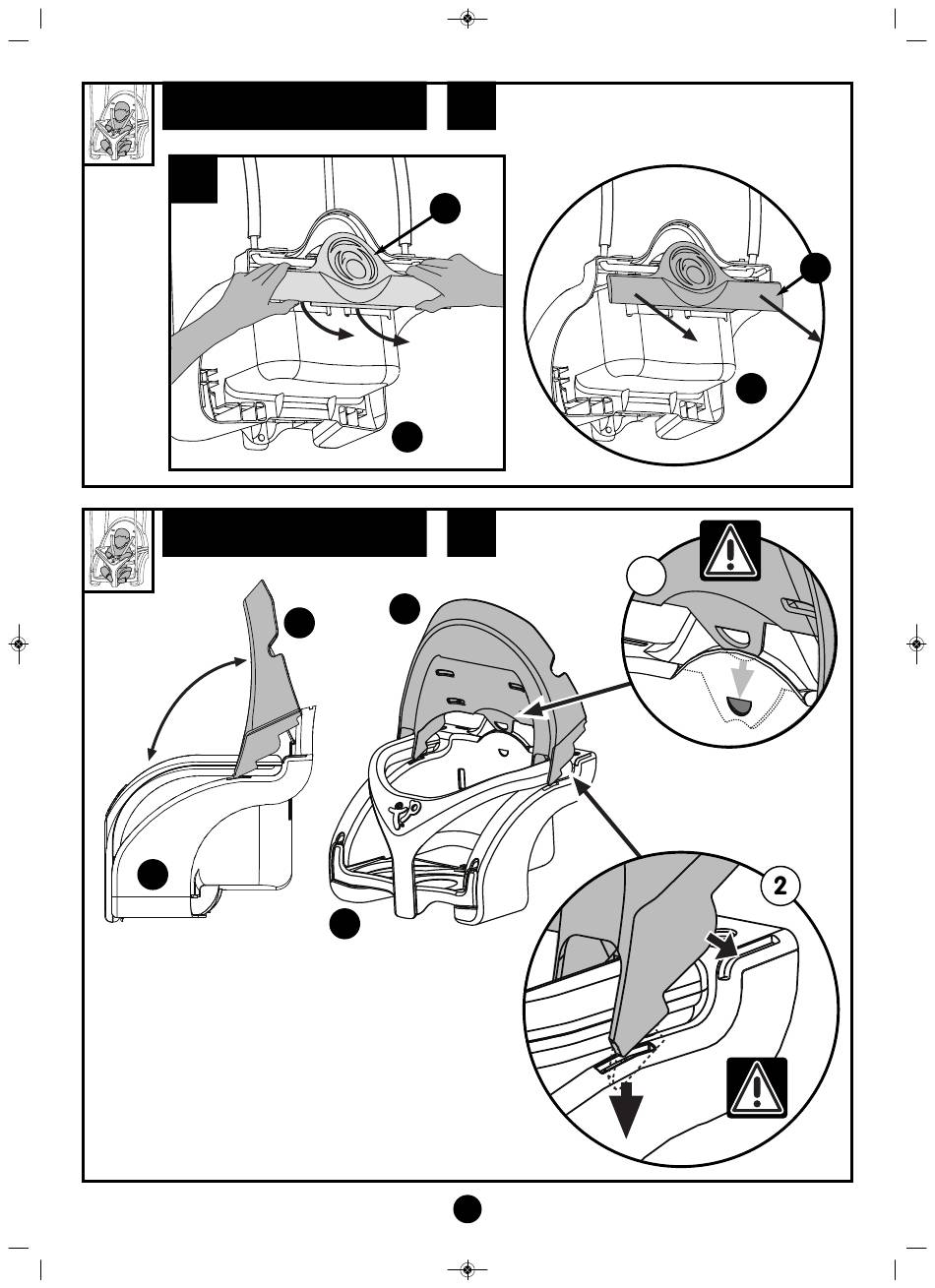 2