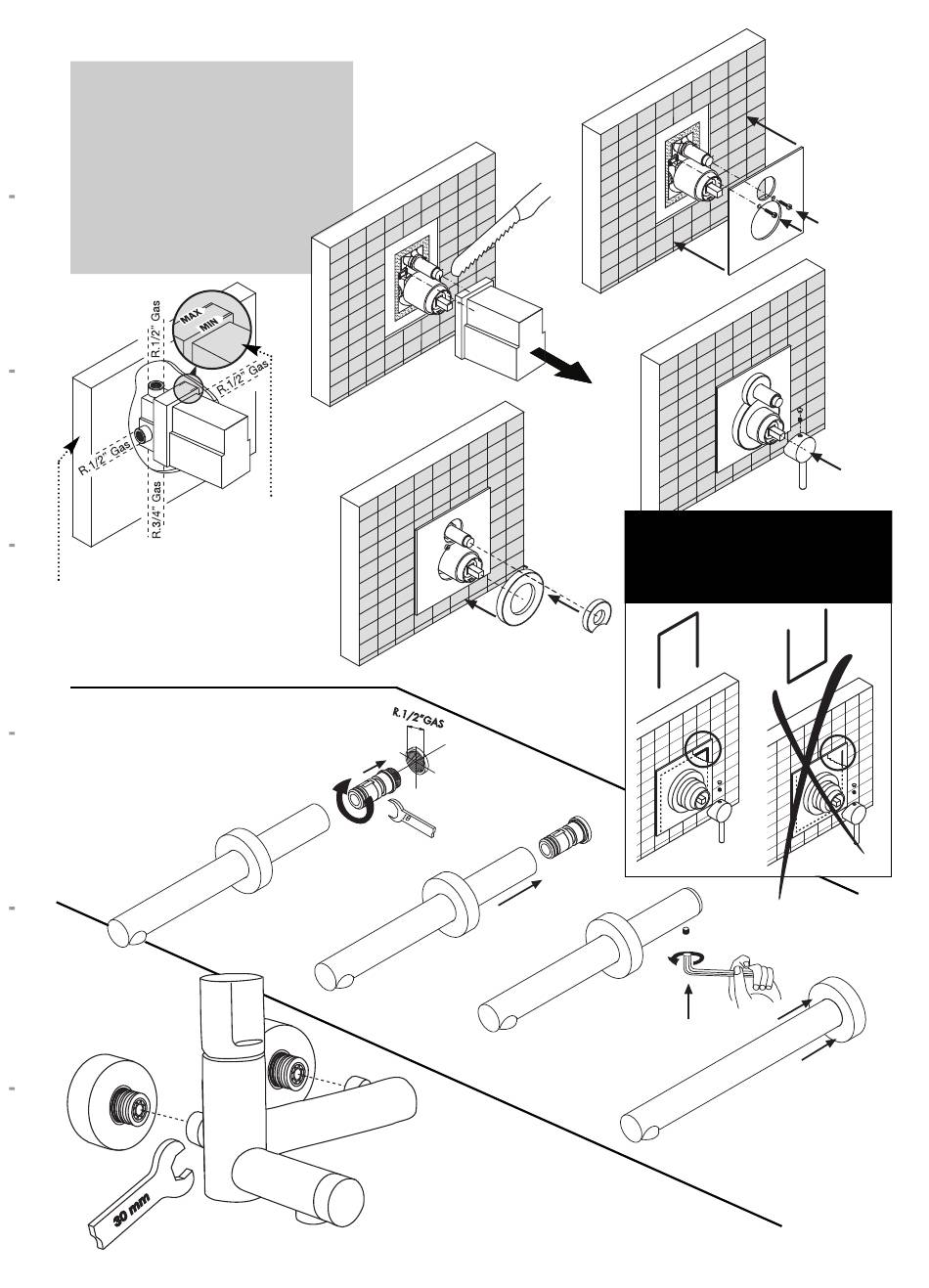 MAX
MIN
R.1/2" Gas
R.1/2" Gas
R.1/2" Gas
R.3/4" Gas
R.1/2"GAS
30 mm