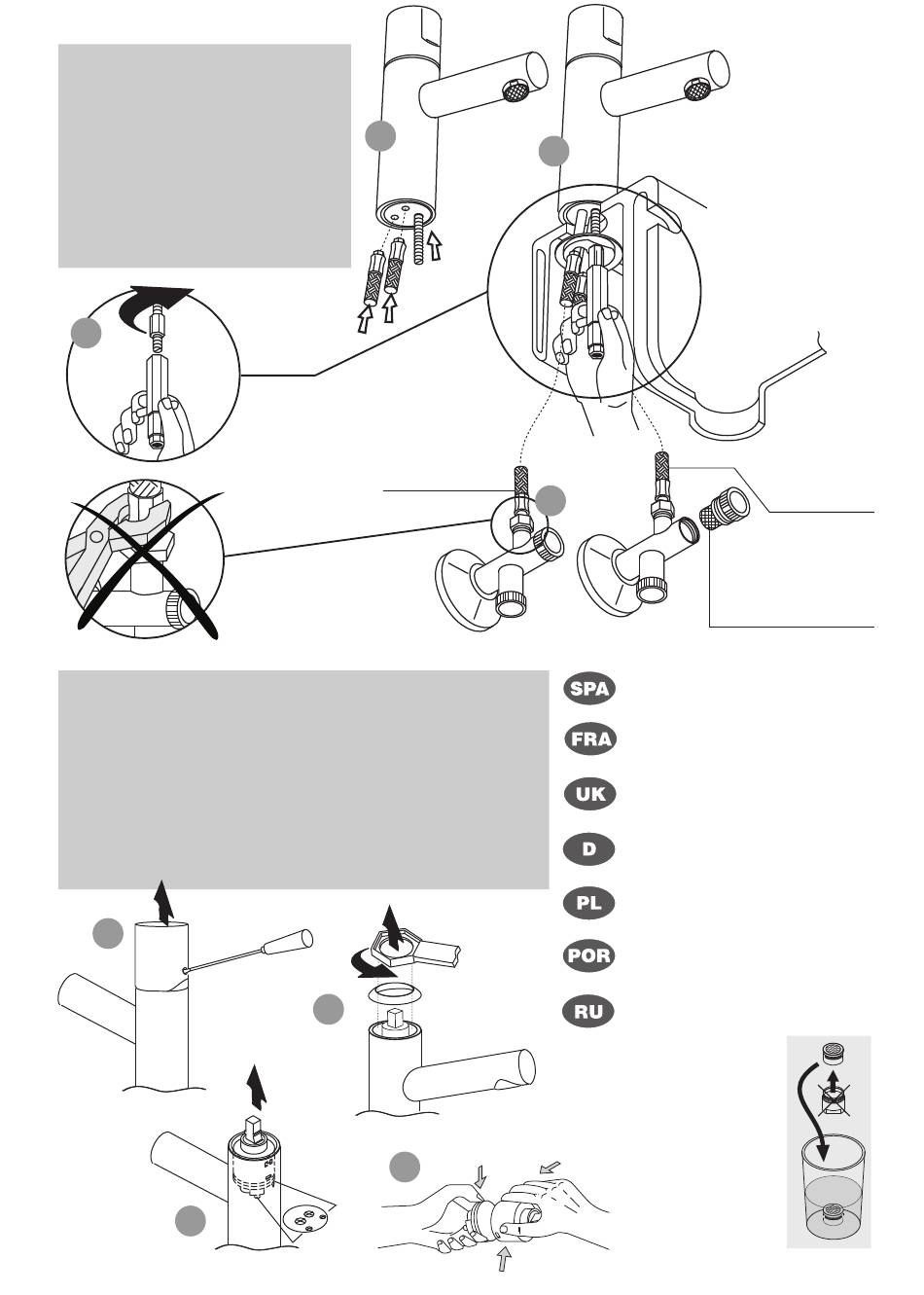 SPA
FRA
UK
D
PL
POR
RU