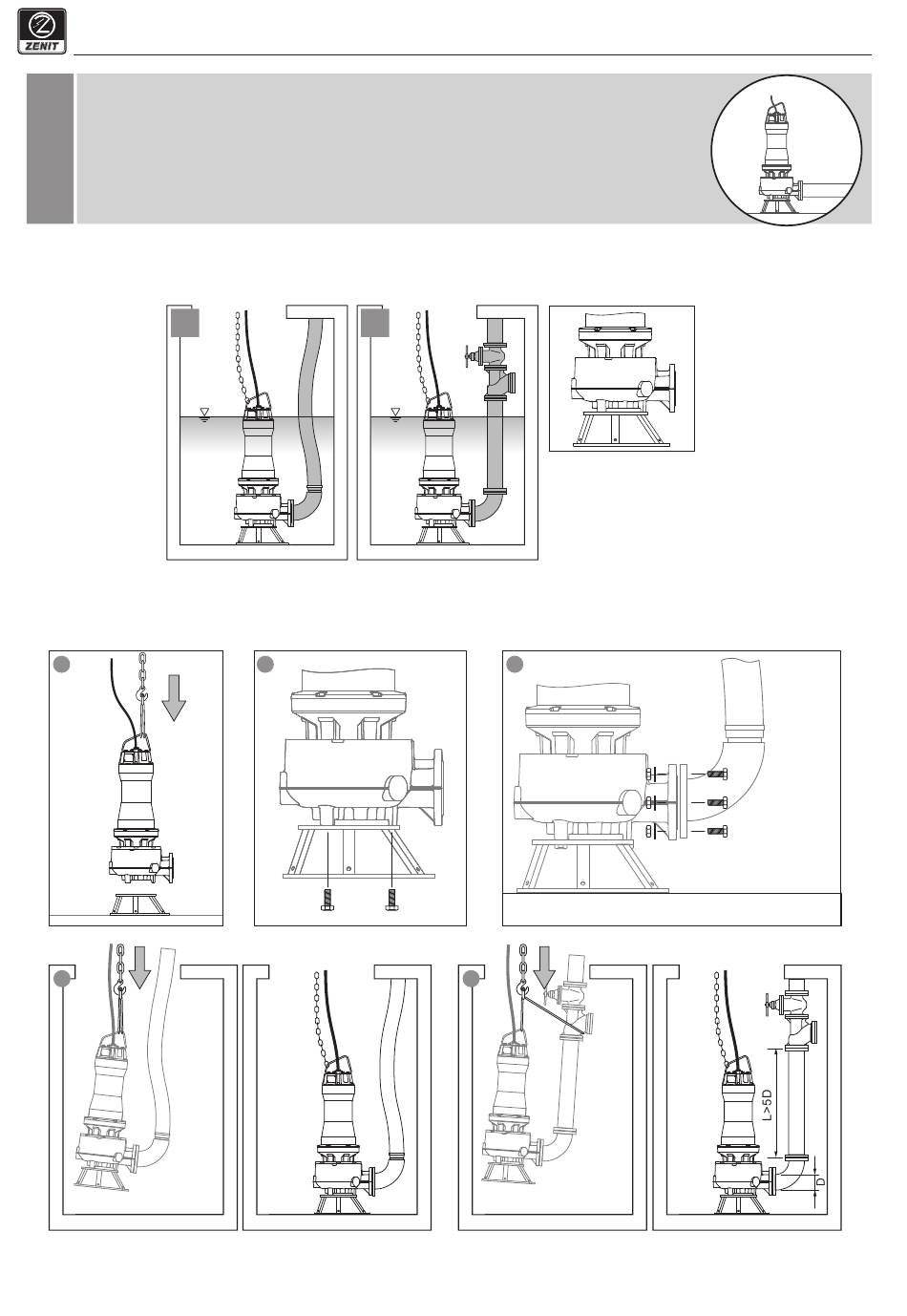 ZENIT

L>5D

D