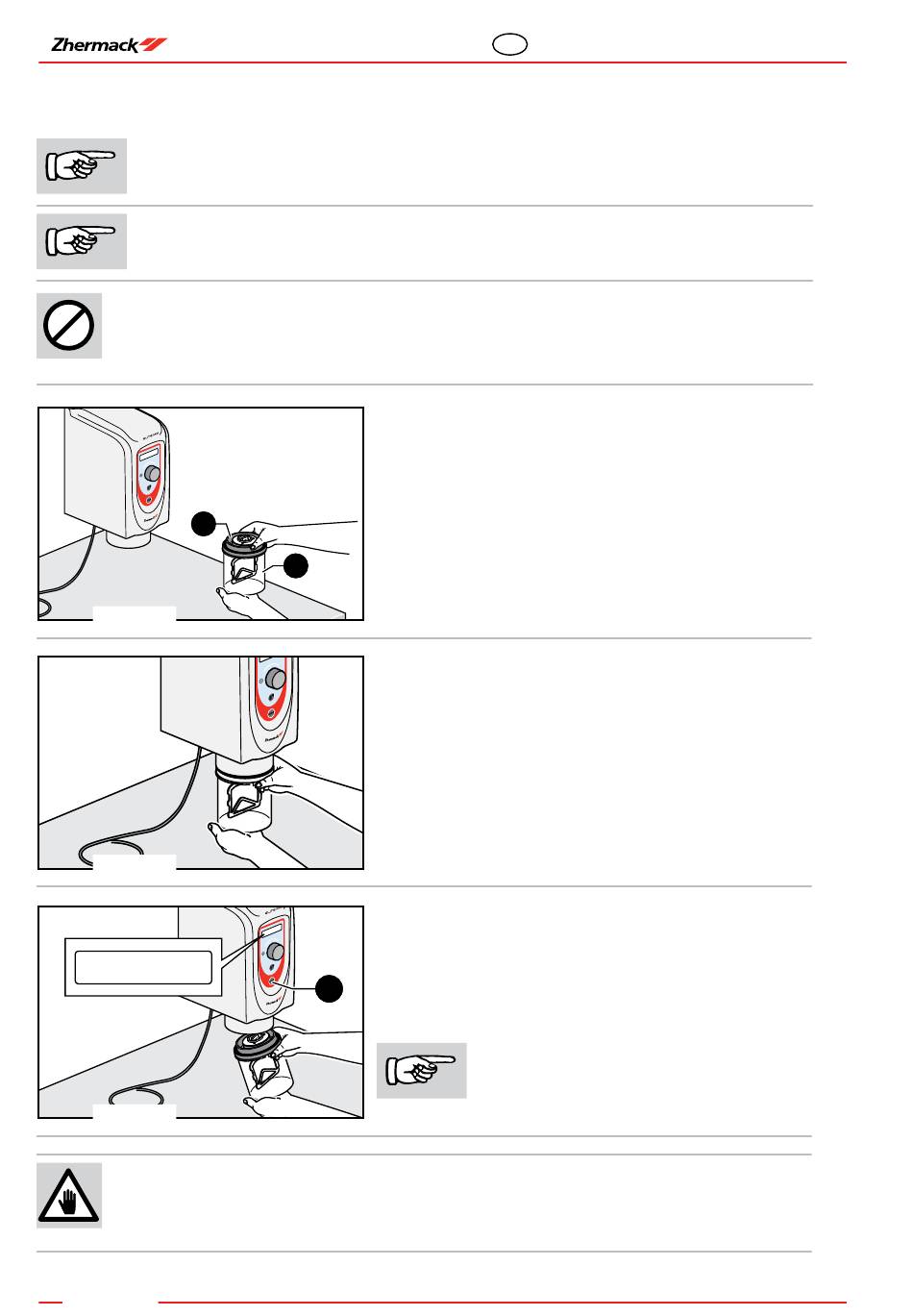 Zhermack