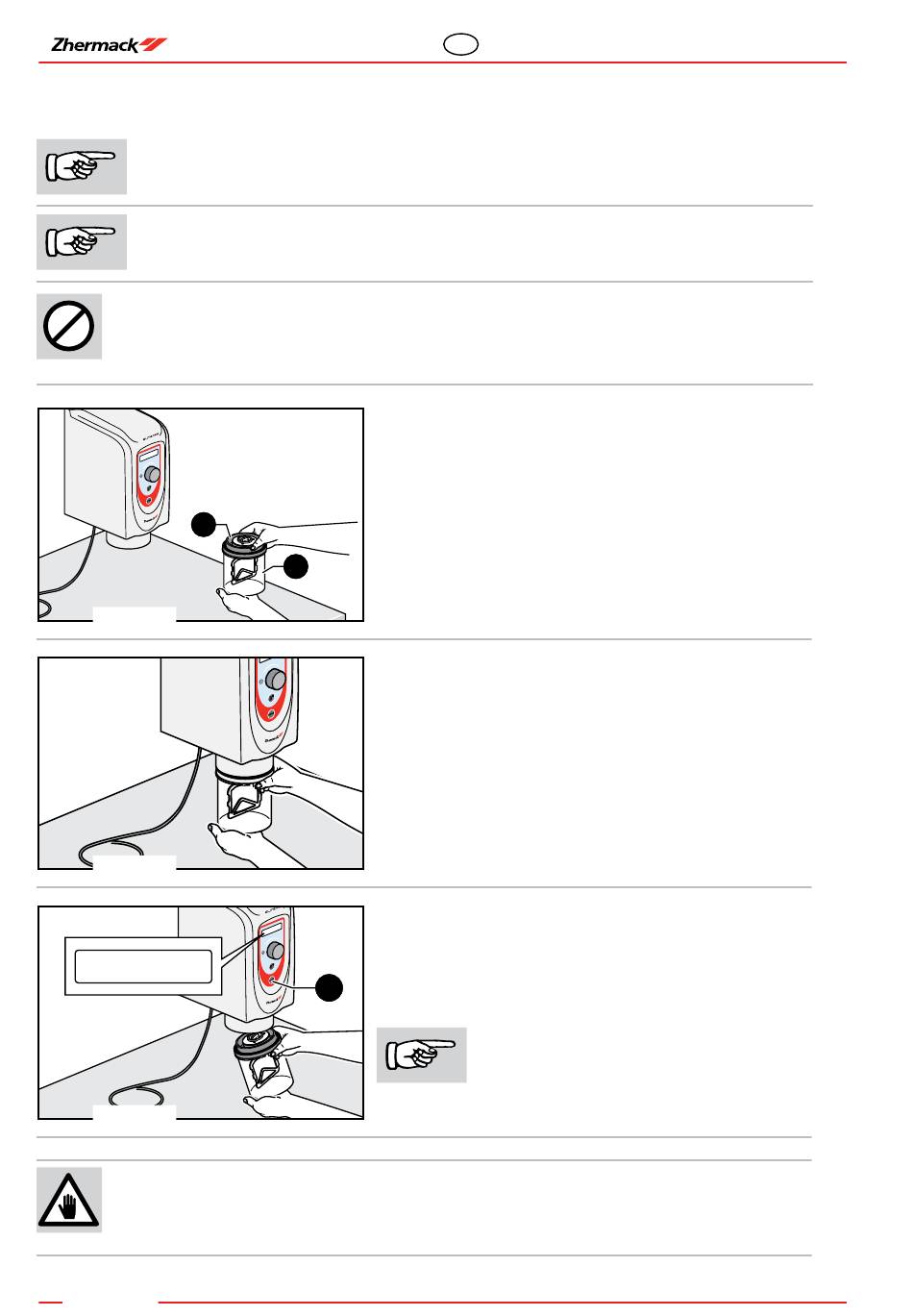 Zhermack