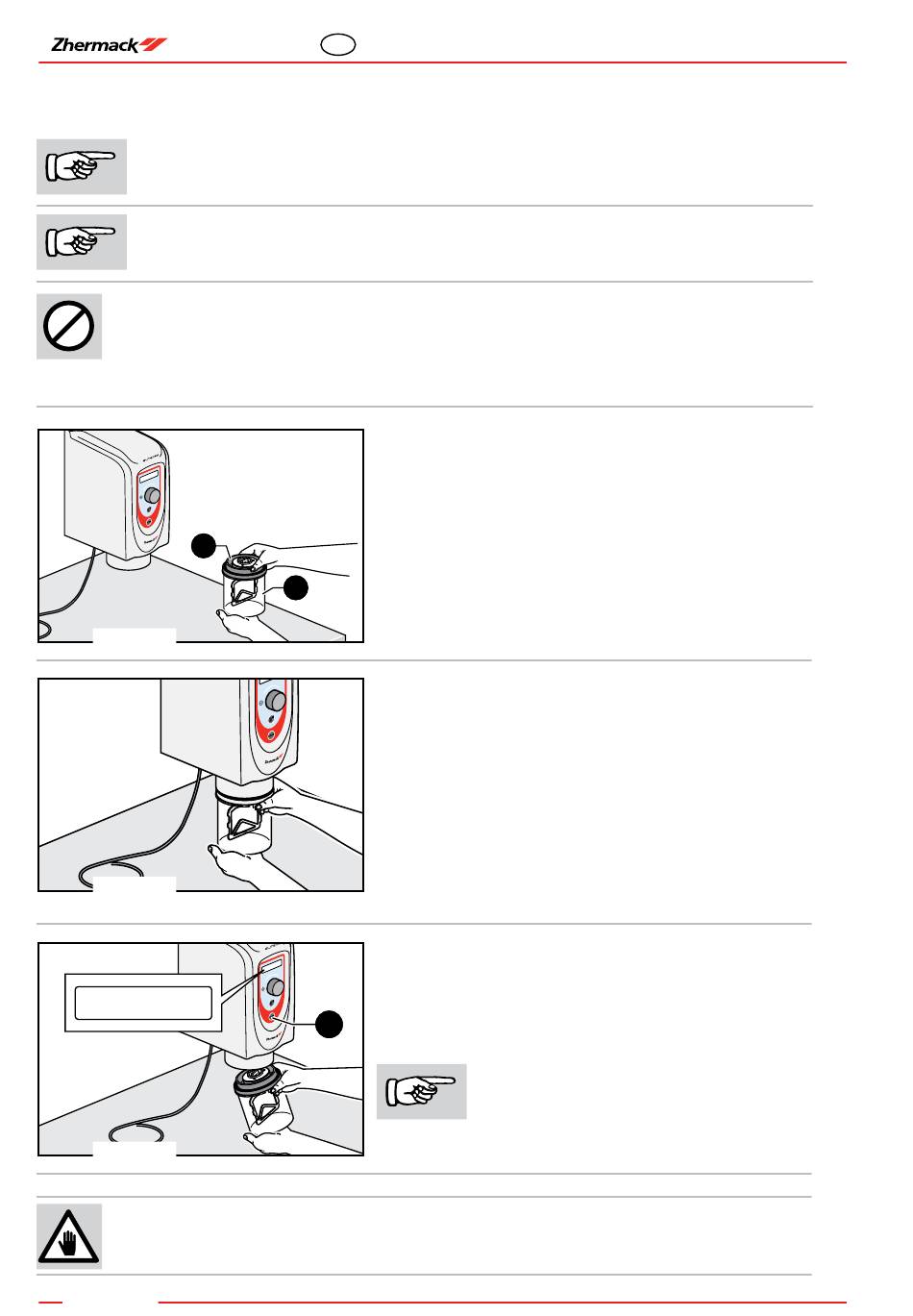 Zhermack